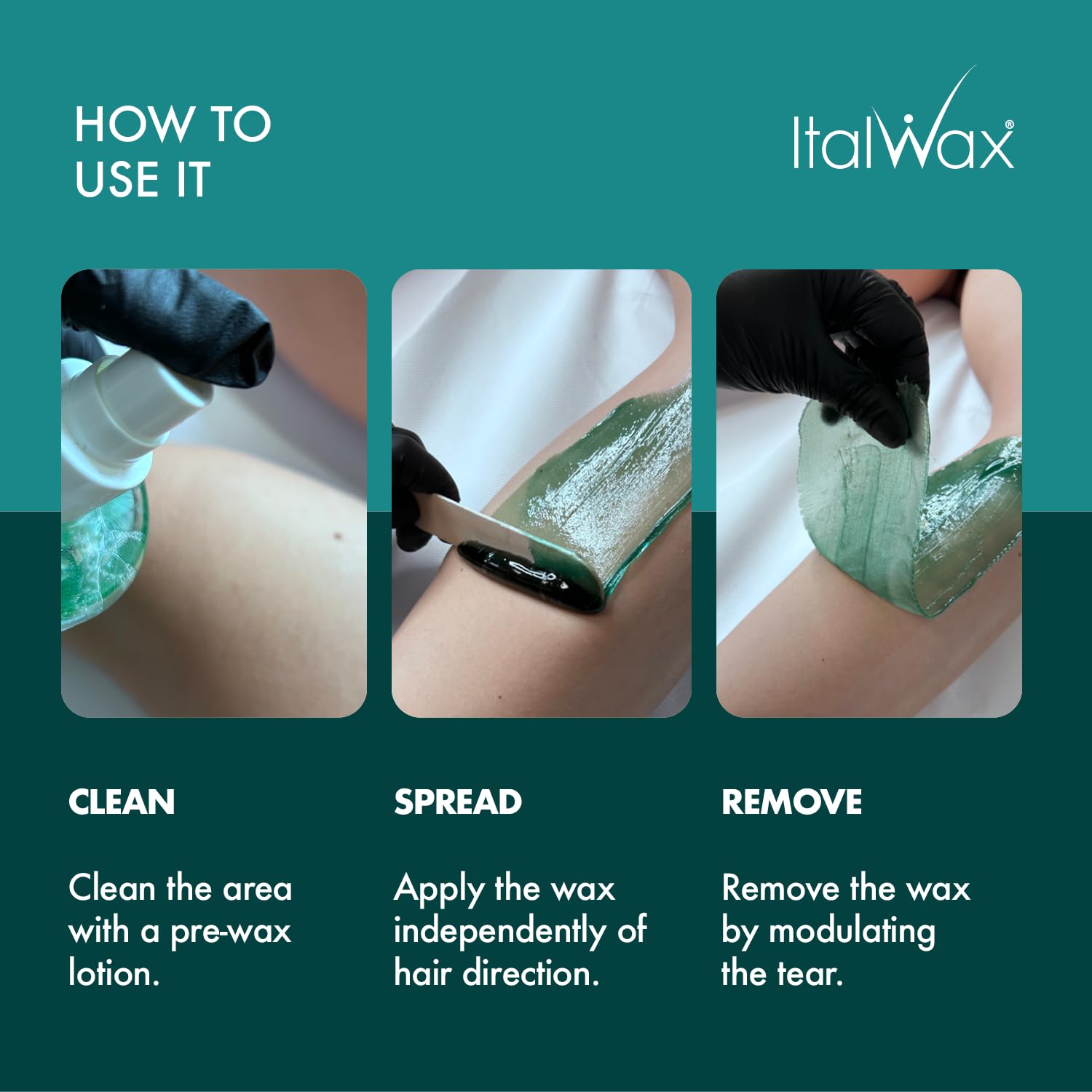 HOW TO USE IT

ItalWax®

CLEAN

Clean the area with a pre-wax lotion.

SPREAD

Apply the wax independently of hair direction.

REMOVE

Remove the wax by modulating the tear.