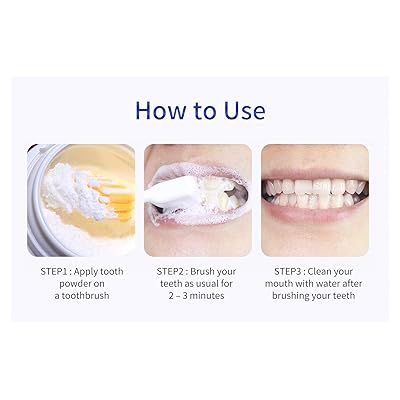 How to Use

STEP1 : Apply tooth powder on a toothbrush

STEP2 : Brush your teeth as usual for 2 – 3 minutes

STEP3 : Clean your mouth with water after brushing your teeth