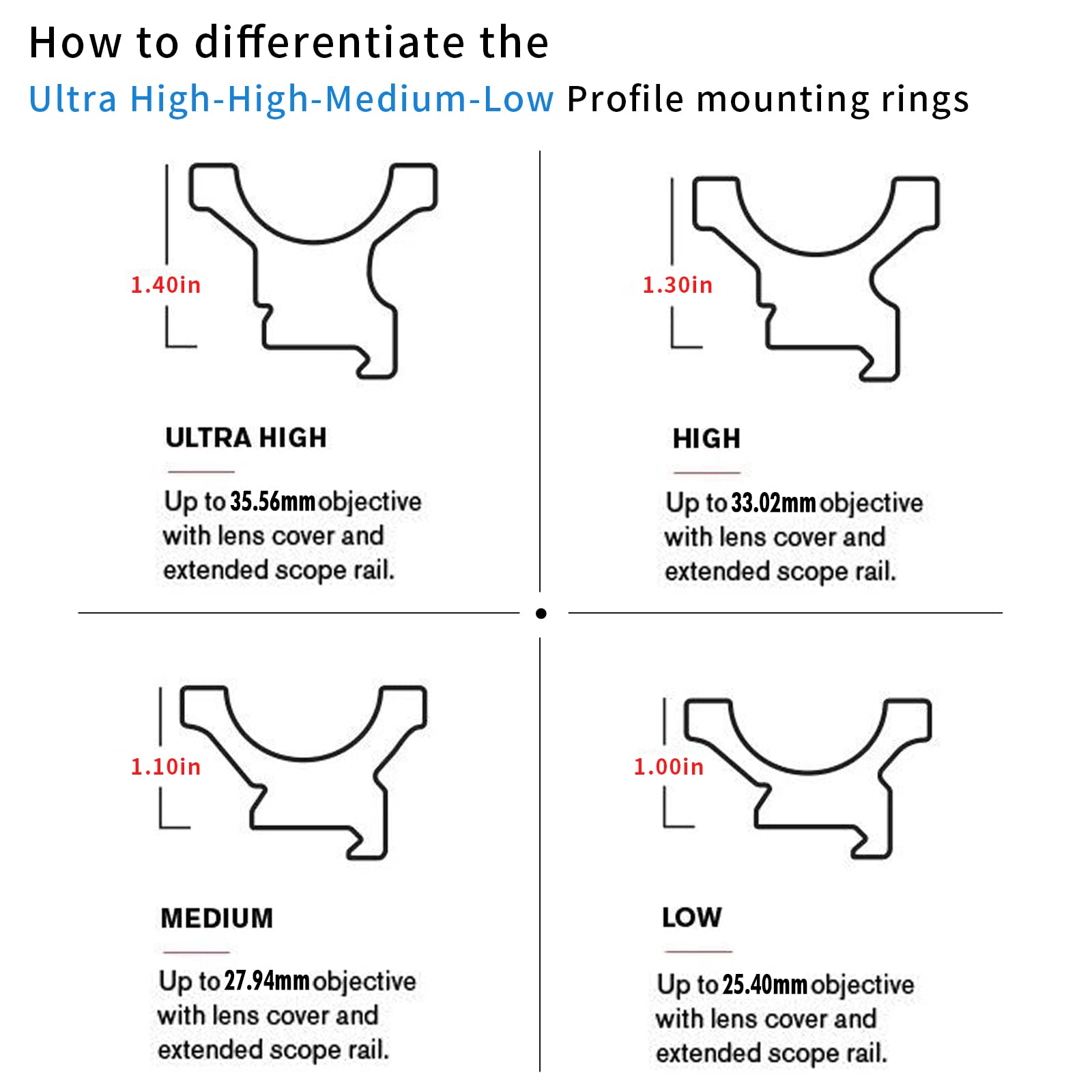 How to differentiate the
Ultra High-High-Medium-Low Profile mounting rings

1.40in

ULTRA HIGH

Up to 35.56mm objective with lens cover and extended scope rail.

1.30in

HIGH

Up to 33.02mm objective with lens cover and extended scope rail.

1.10in

MEDIUM

Up to 27.94mm objective with lens cover and extended scope rail.

1.00in

LOW

Up to 25.40mm objective with lens cover and extended scope rail.