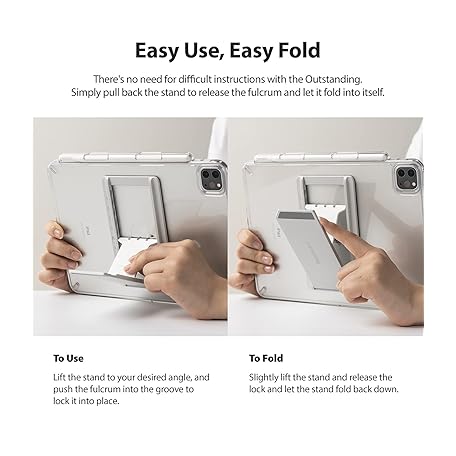 Easy Use, Easy Fold

There's no need for difficult instructions with the Outstanding. Simply pull back the stand to release the fulcrum and let it fold into itself.

To Use

Lift the stand to your desired angle, and push the fulcrum into the groove to lock it into place.

To Fold

Slightly lift the stand and release the lock and let the stand fold back down.