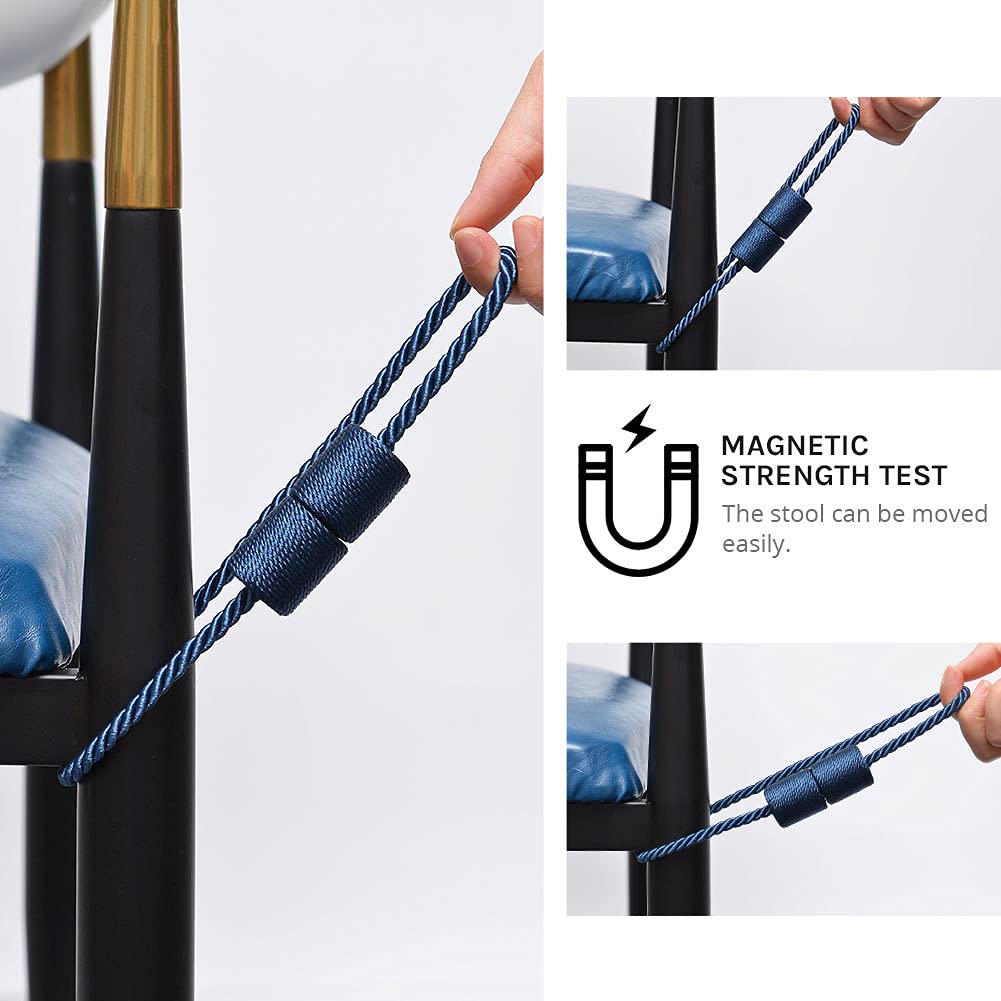 MAGNETIC STRENGTH TEST

The stool can be moved easily.