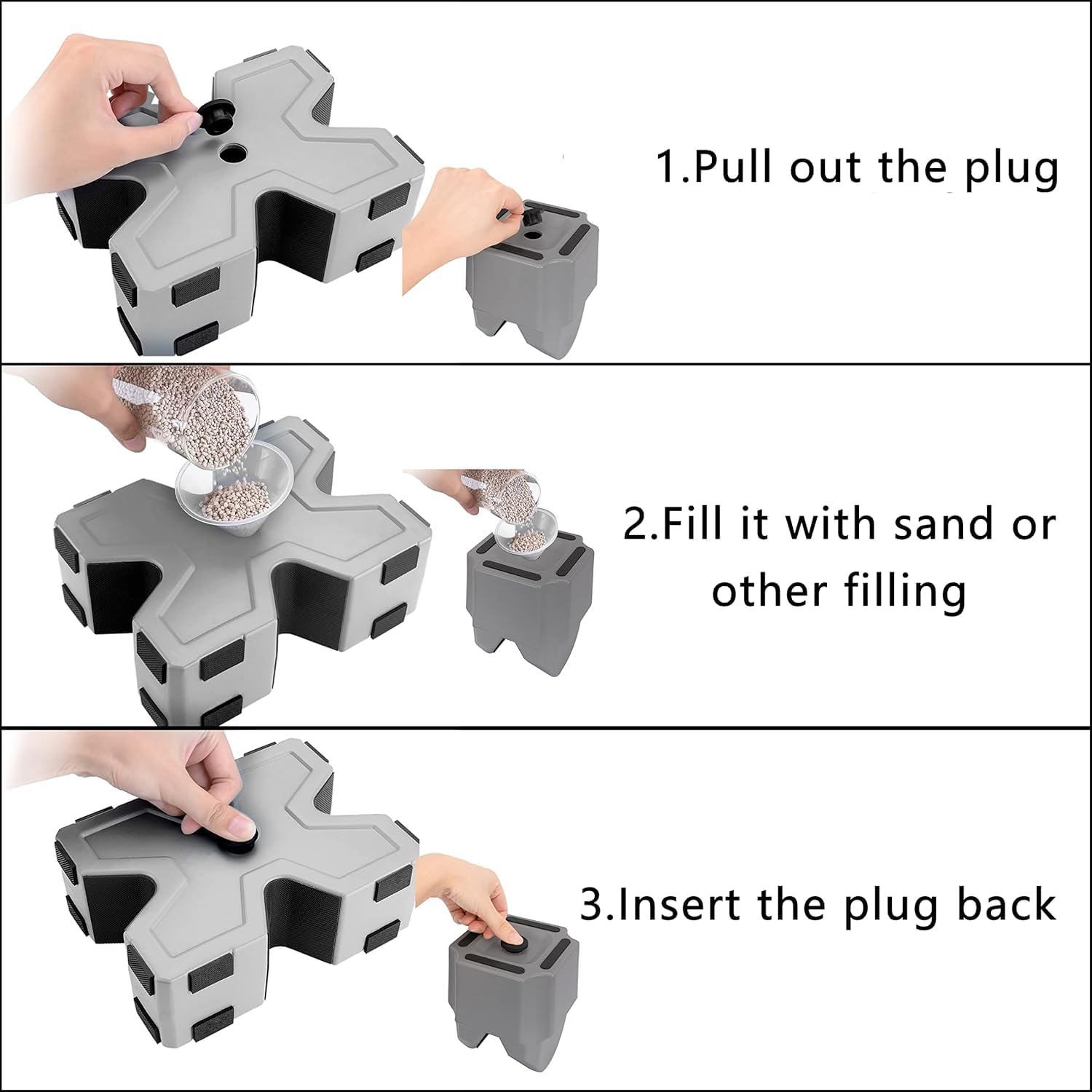 1.Pull out the plug

2.Fill it with sand or other filling

3.Insert the plug back