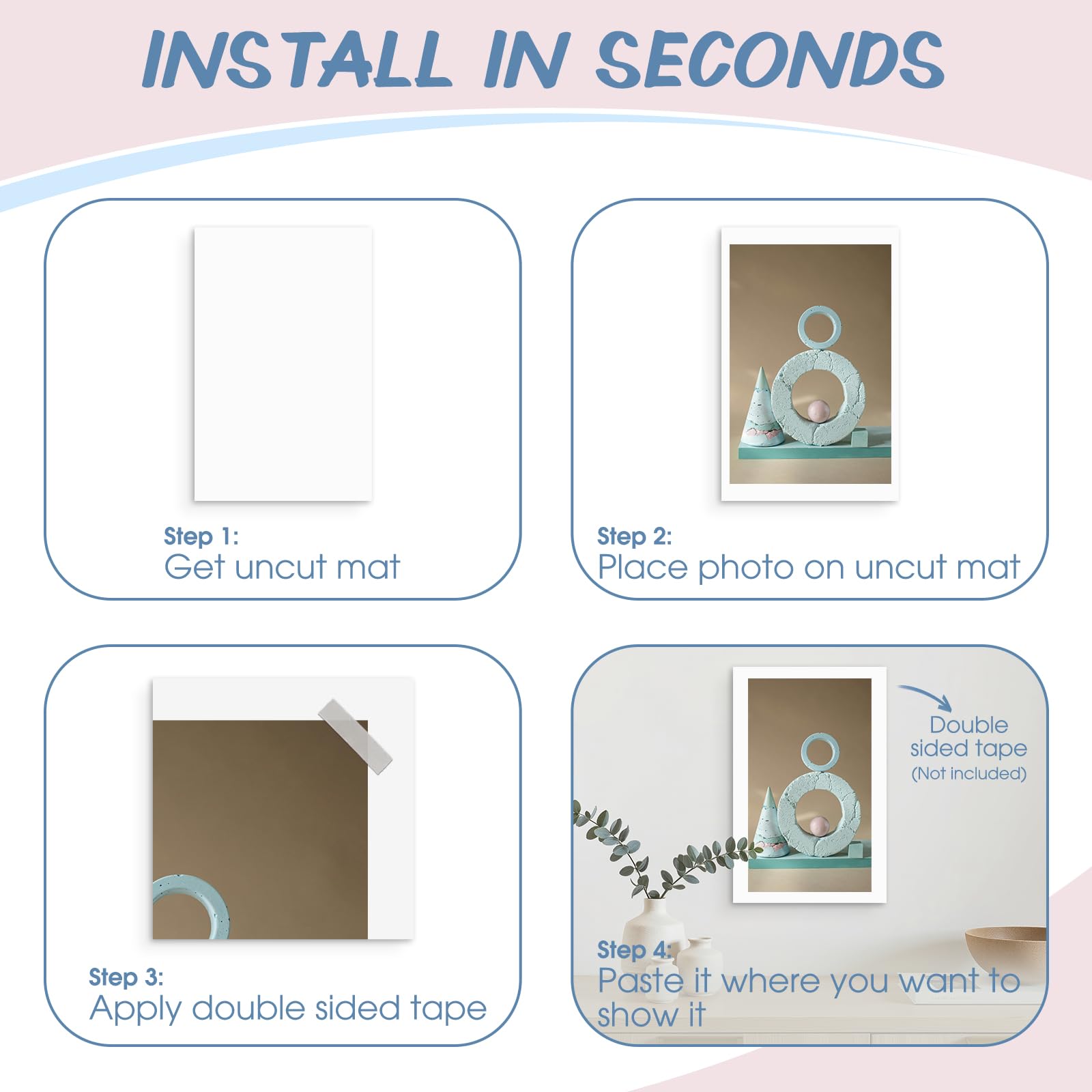 INSTALL IN SECONDS

Step 1:
Get uncut mat

Step 2:
Place photo on uncut mat

Step 3:
Apply double sided tape

Double sided tape
(Not included)

Step 4:
Paste it where you want to show it