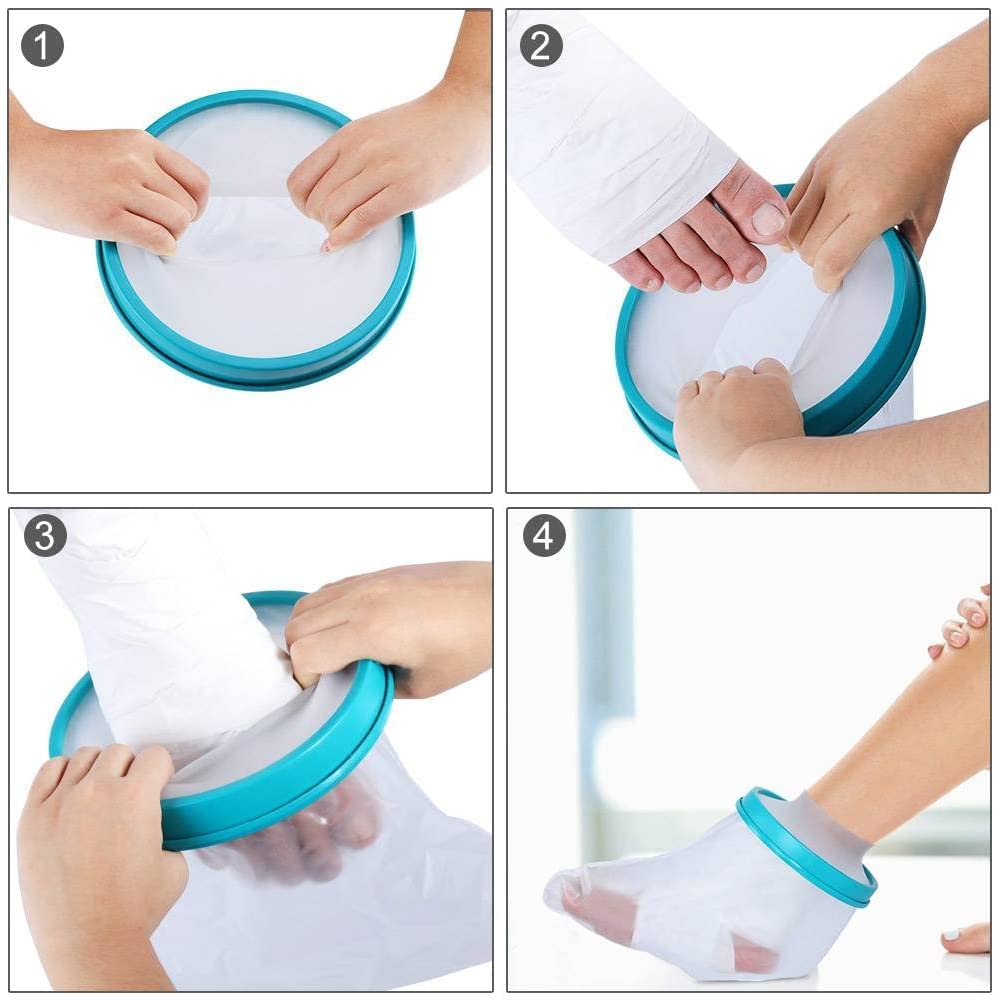 1

2

3

4