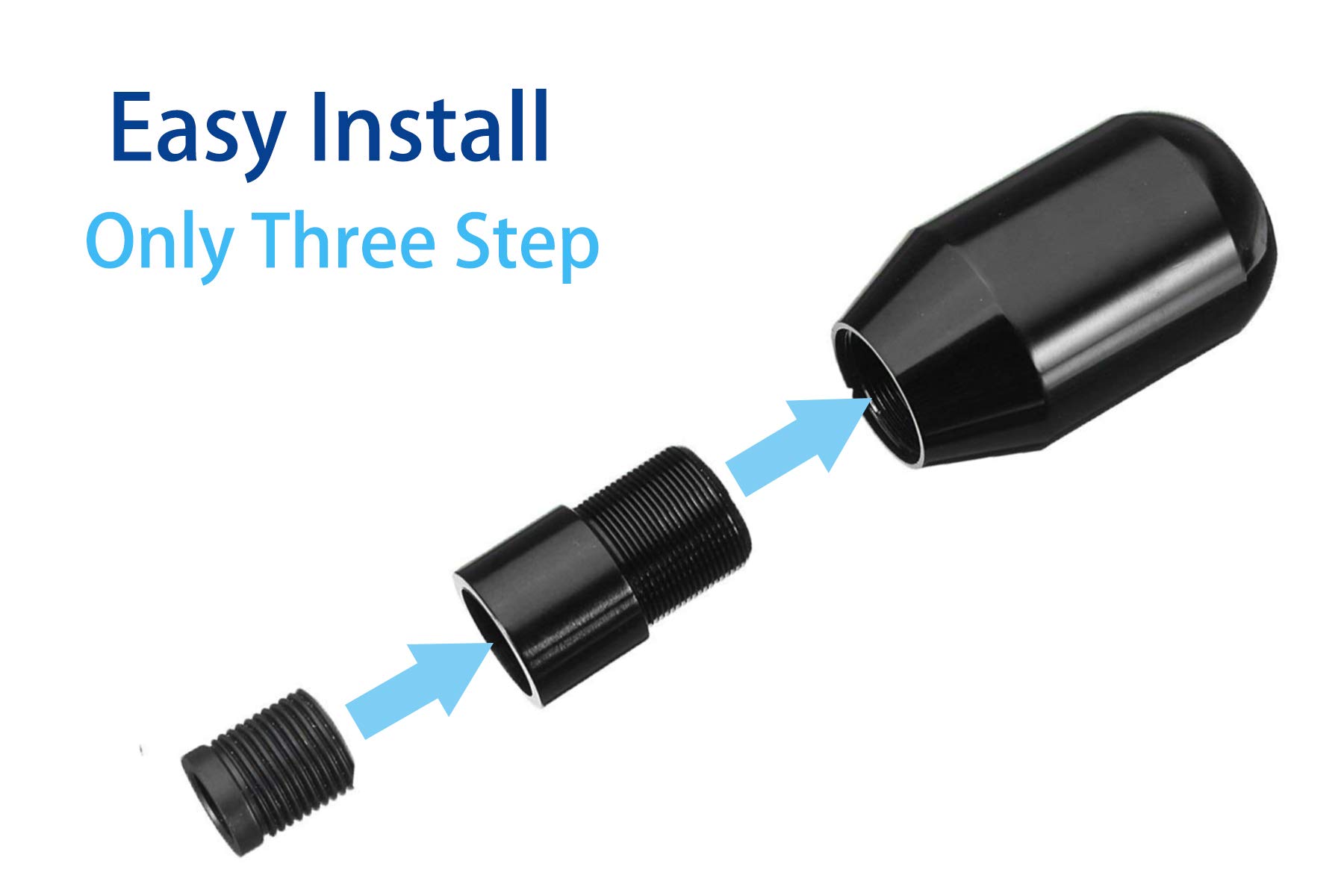 Easy Install
Only Three Step