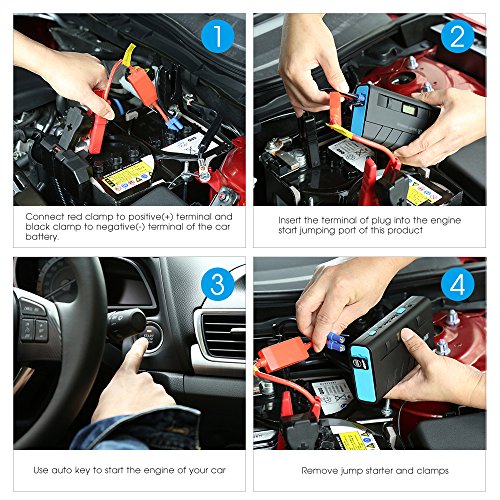 1

Connect red clamp to positive(+) terminal and black clamp to negative(-) terminal of the car battery.

2

Insert the terminal of plug into the engine start jumping port of this product

3

Use auto key to start the engine of your car

4

Remove jump starter and clamps