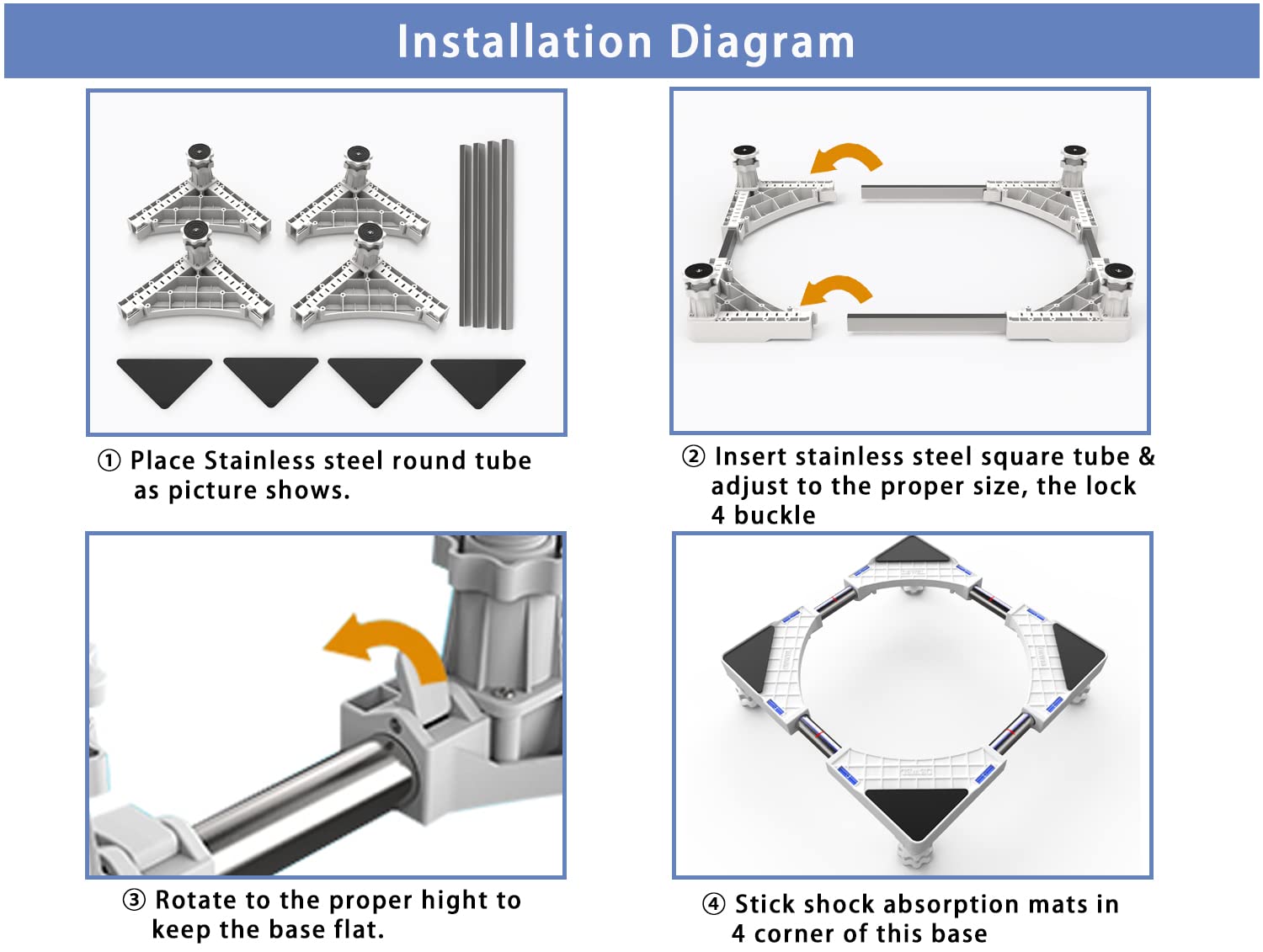 Installation Diagram

① Place Stainless steel round tube as picture shows.

② Insert stainless steel square tube & adjust to the proper size, the lock 4 buckle

③ Rotate to the proper hight to keep the base flat.

④ Stick shock absorption mats in 4 corner of this base