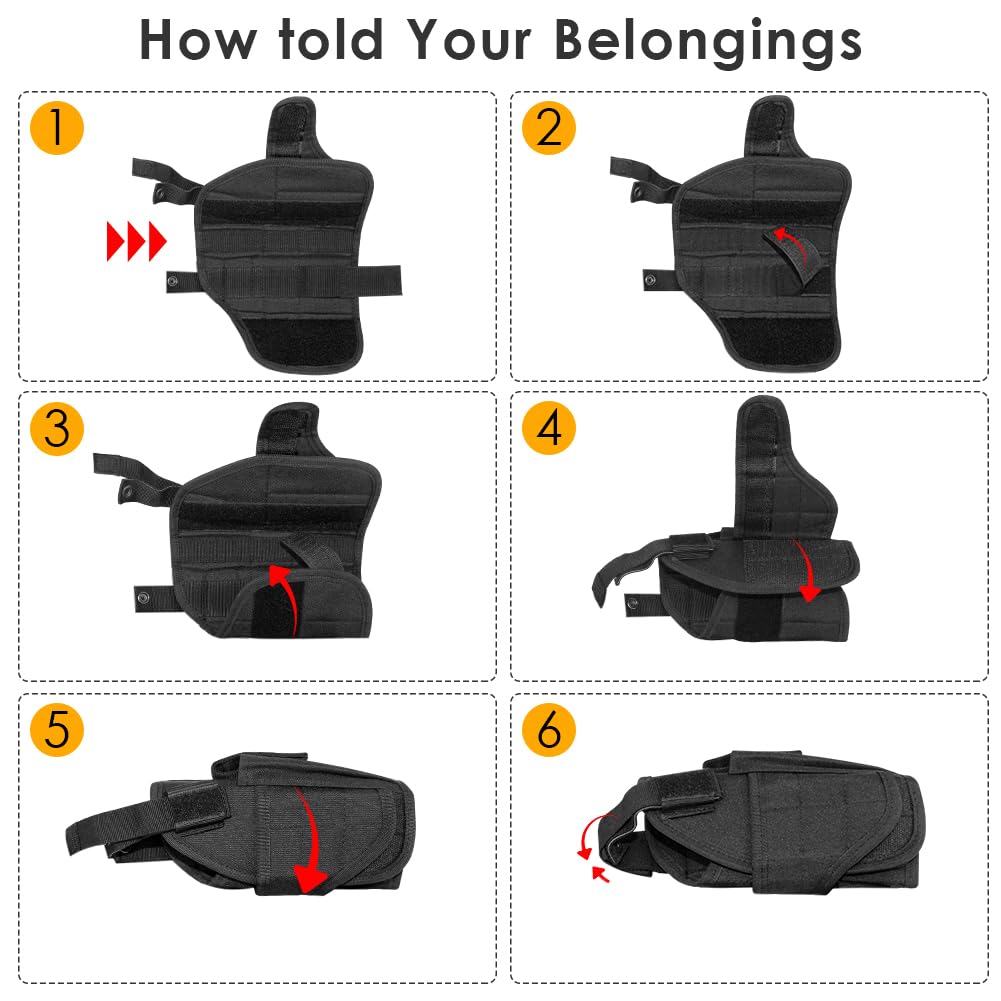 How told Your Belongings

1

2

3

4

5

6