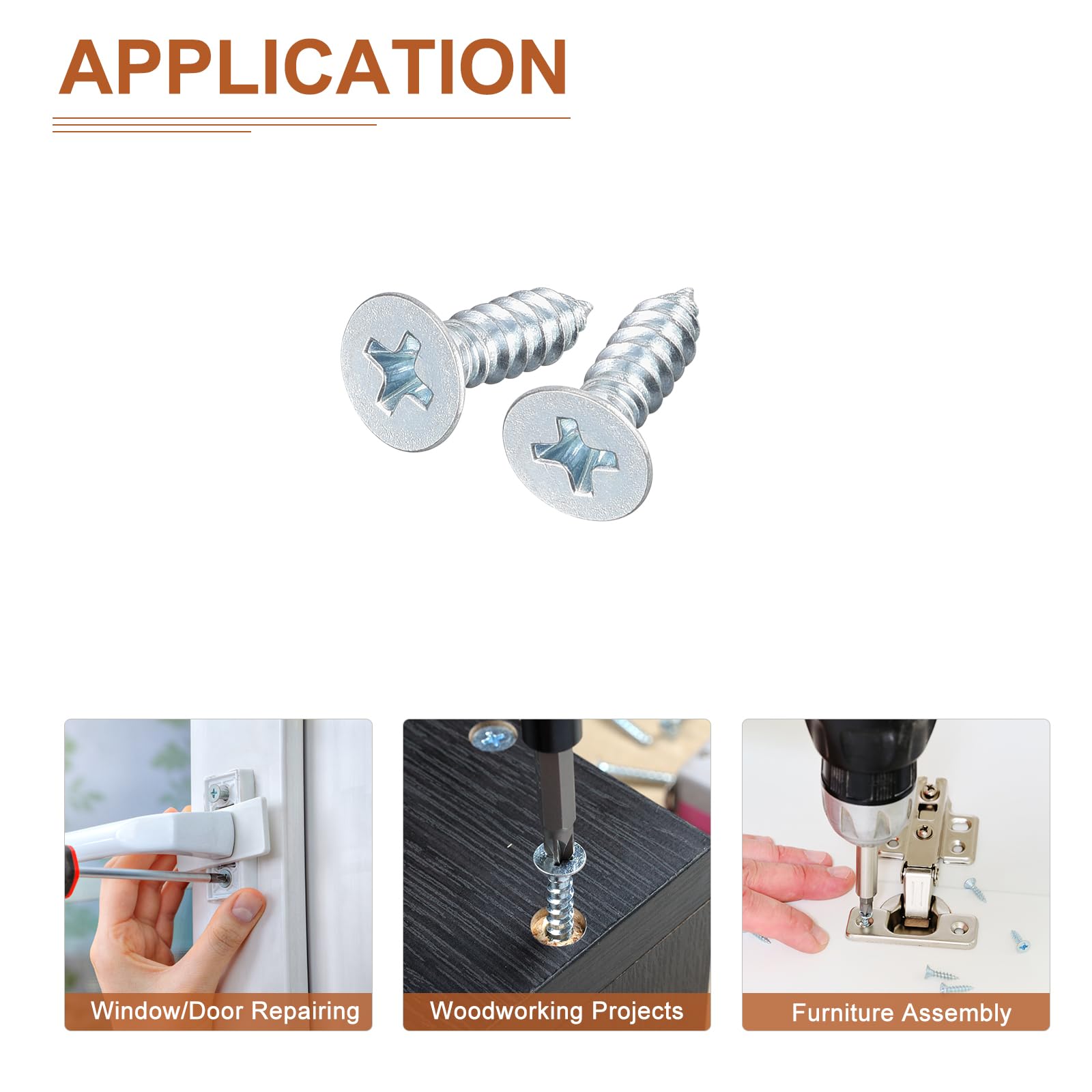 APPLICATION

Window/Door Repairing

Woodworking Projects

Furniture Assembly