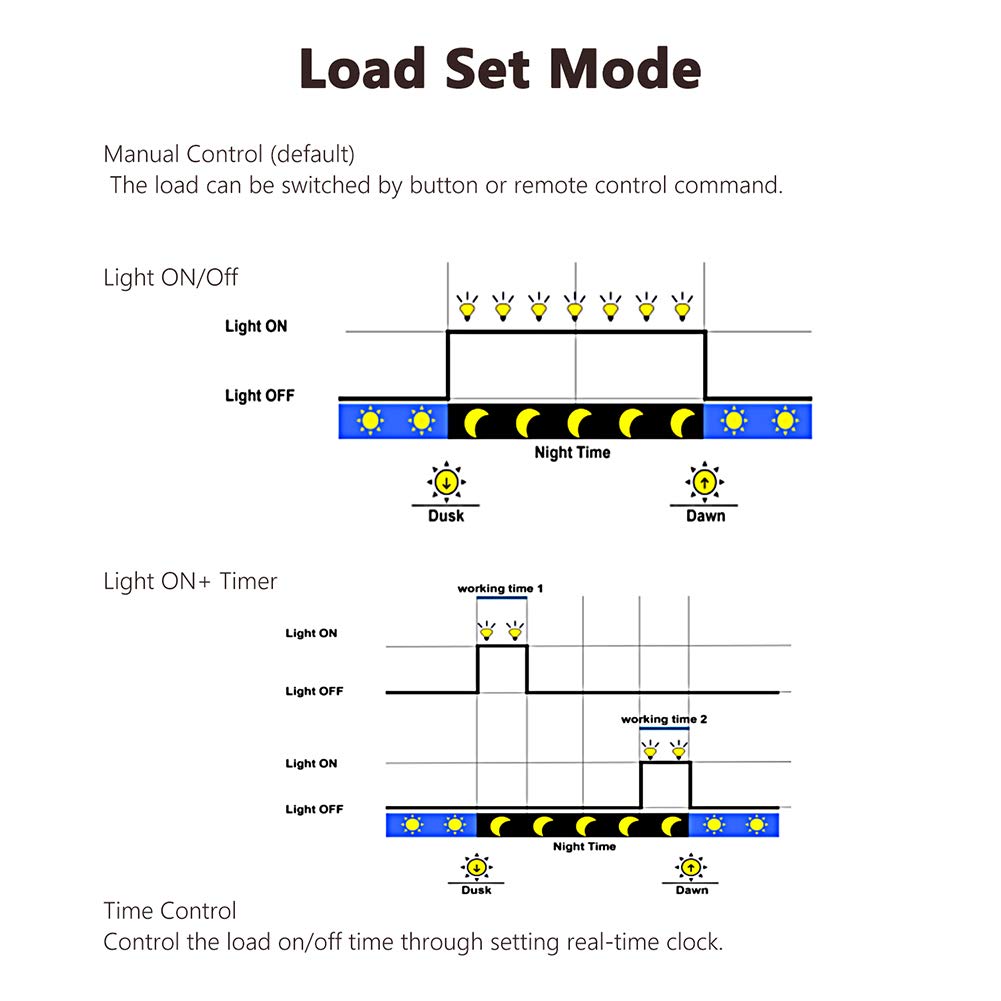 Load Set Mode

Manual Control (default)
The load can be switched by button or remote control command.

Light ON/Off

Light ON

Light OFF

Night Time

Dusk

Dawn

Light ON+ Timer

working time 1

Light ON

Light OFF

working time 2

Light ON

Light OFF

Night Time

Dusk

Dawn

Time Control
Control the load on/off time through setting real-time clock.