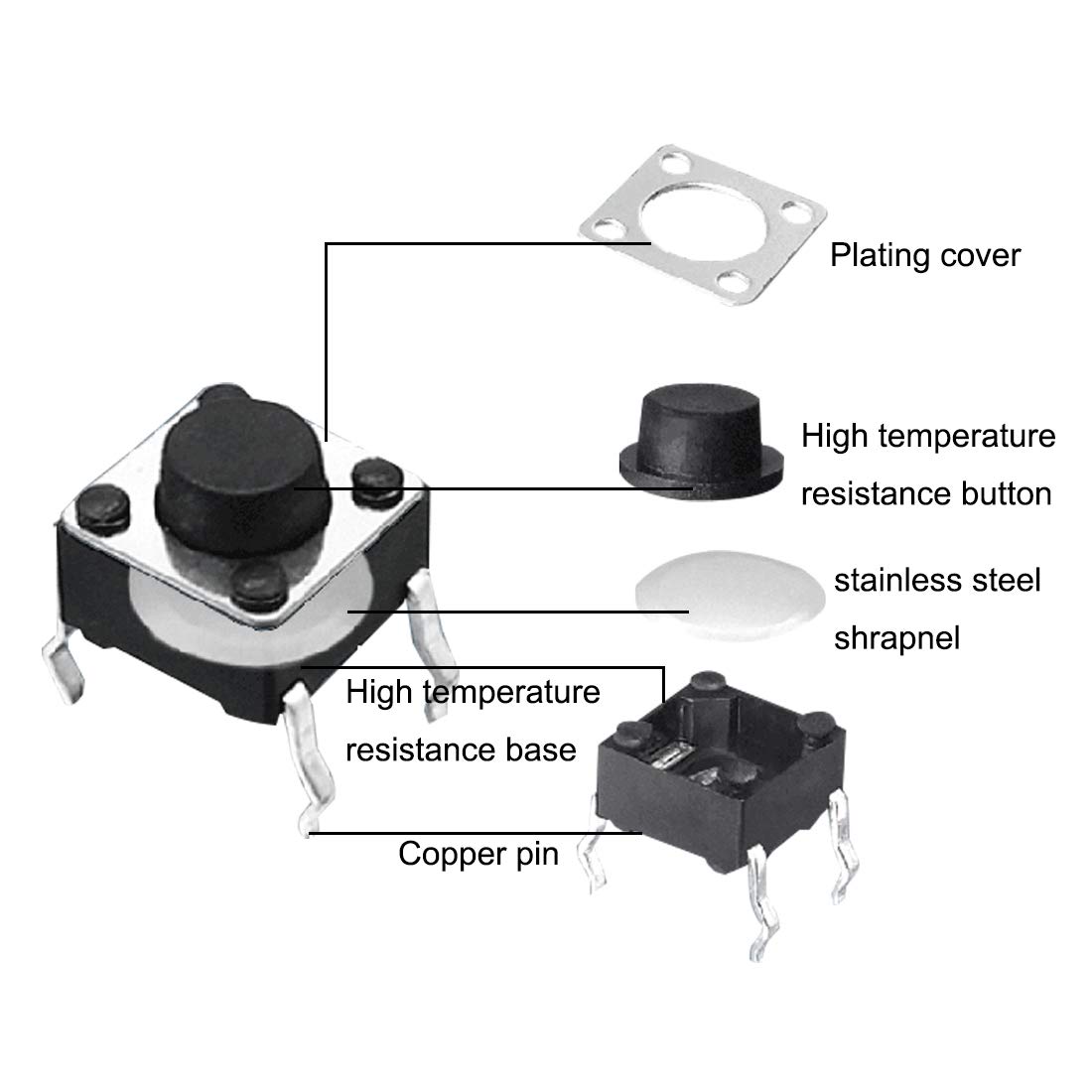 Plating cover

High temperature resistance button

stainless steel shrapnel

High temperature resistance base

Copper pin