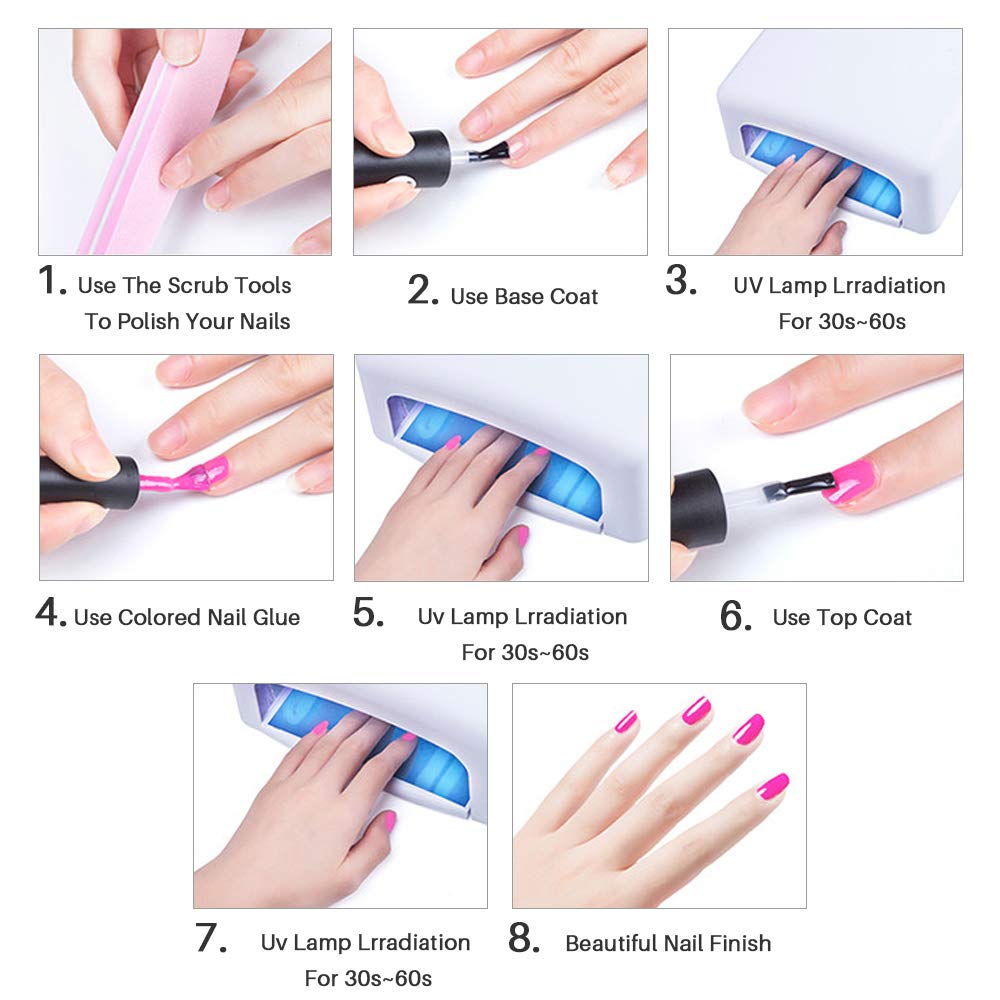 1. Use The Scrub Tools To Polish Your Nails

2. Use Base Coat

3. UV Lamp Lrradiation For 30s~60s

4. Use Colored Nail Glue

5. Uv Lamp Lrradiation For 30s~60s

6. Use Top Coat

7. Uv Lamp Lrradiation For 30s~60s

8. Beautiful Nail Finish