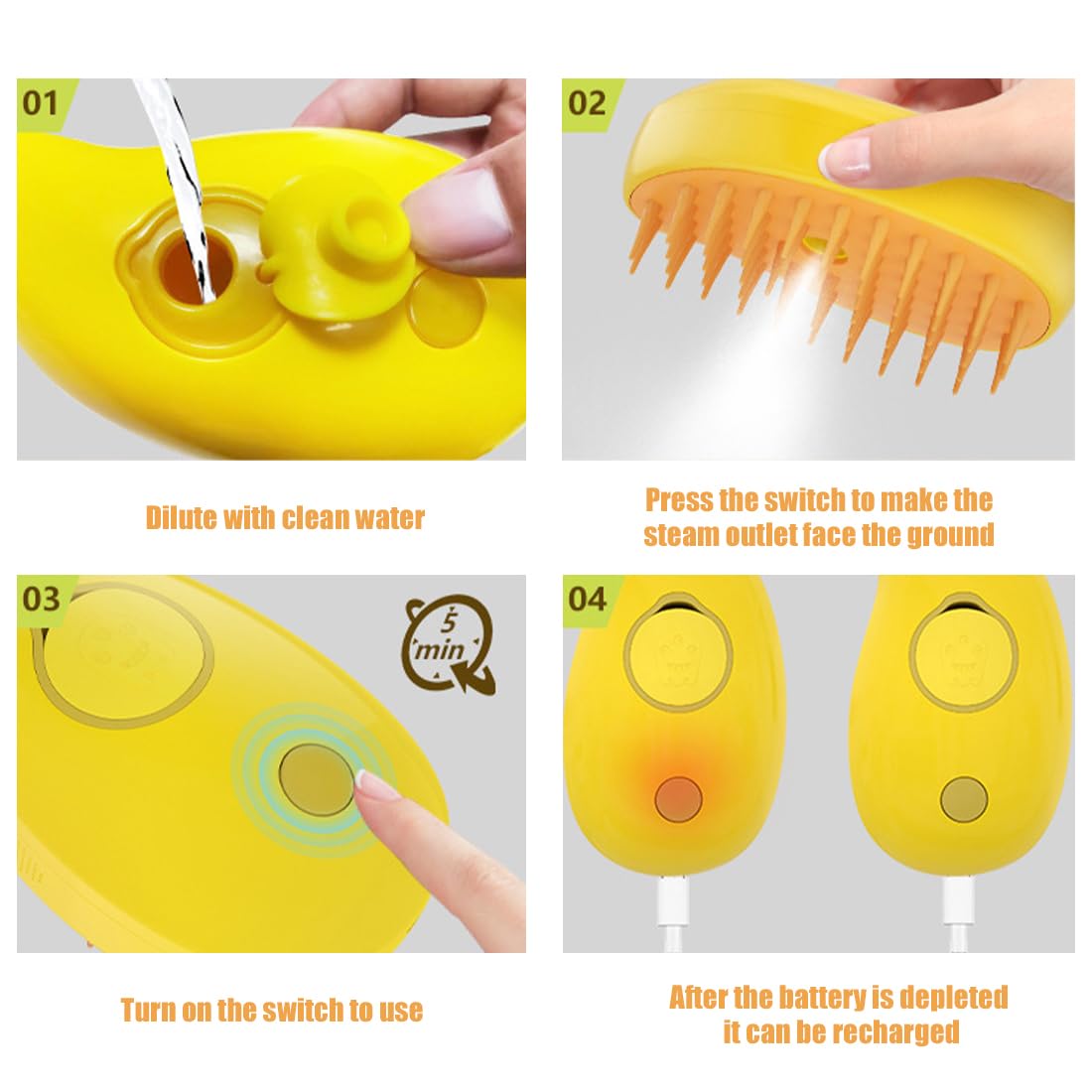 01

Dilute with clean water

02

Press the switch to make the steam outlet face the ground

03

5 min

Turn on the switch to use

04

After the battery is depleted it can be recharged