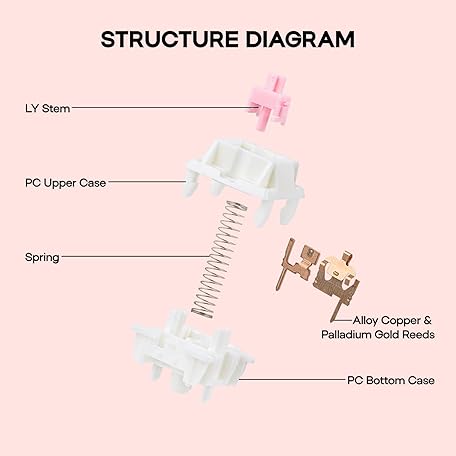 STRUCTURE DIAGRAM

LY Stem

PC Upper Case

Spring

Alloy Copper & Palladium Gold Reeds

PC Bottom Case