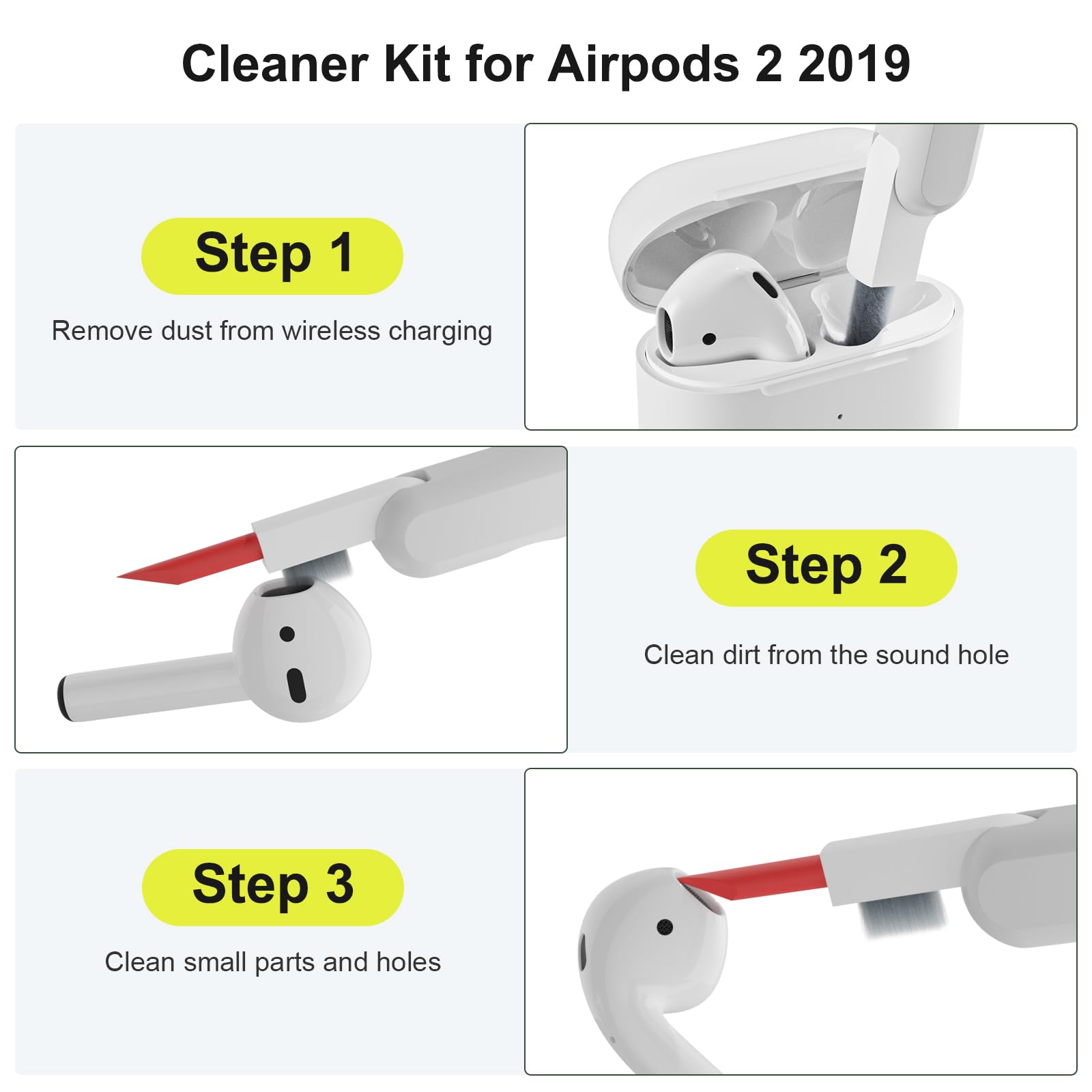 Cleaner Kit for Airpods 2 2019

Step 1

Remove dust from wireless charging

Step 2

Clean dirt from the sound hole

Step 3

Clean small parts and holes