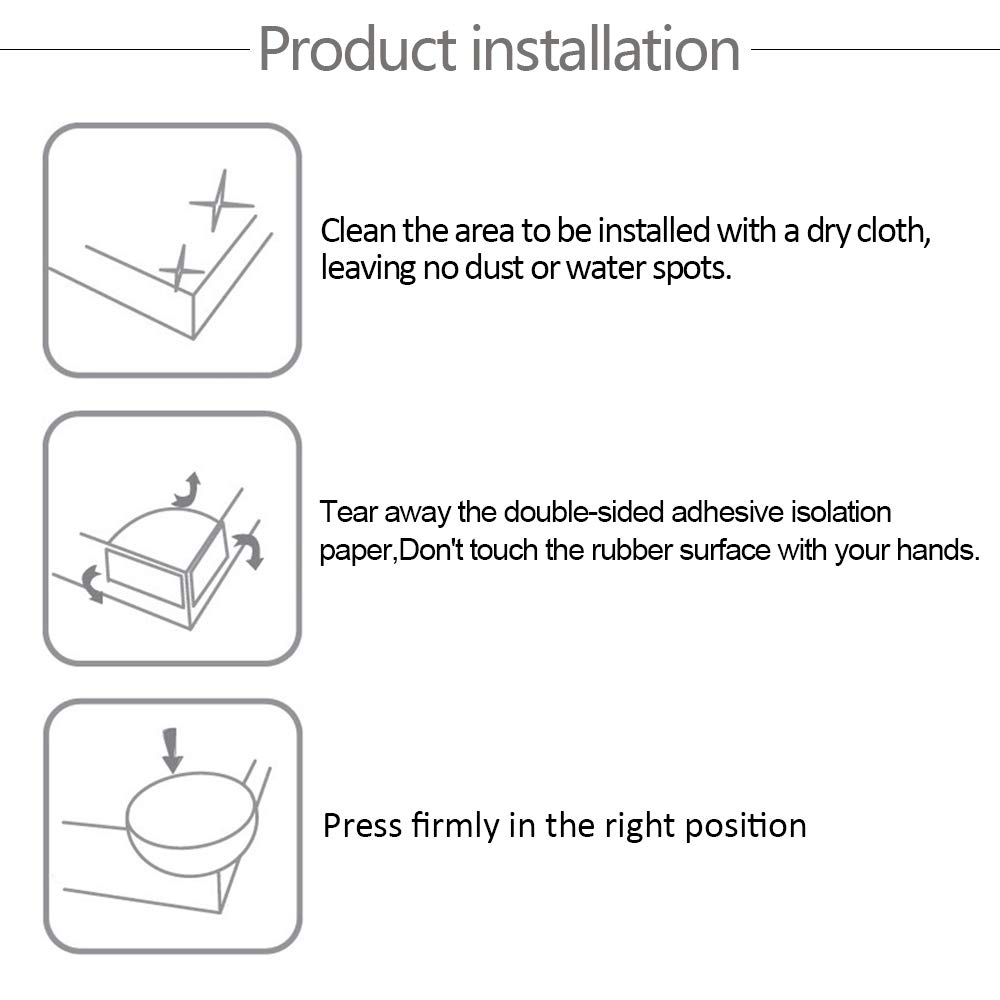 Product installation

Clean the area to be installed with a dry cloth, leaving no dust or water spots.

Tear away the double-sided adhesive isolation paper,Don't touch the rubber surface with your hands.

Press firmly in the right position