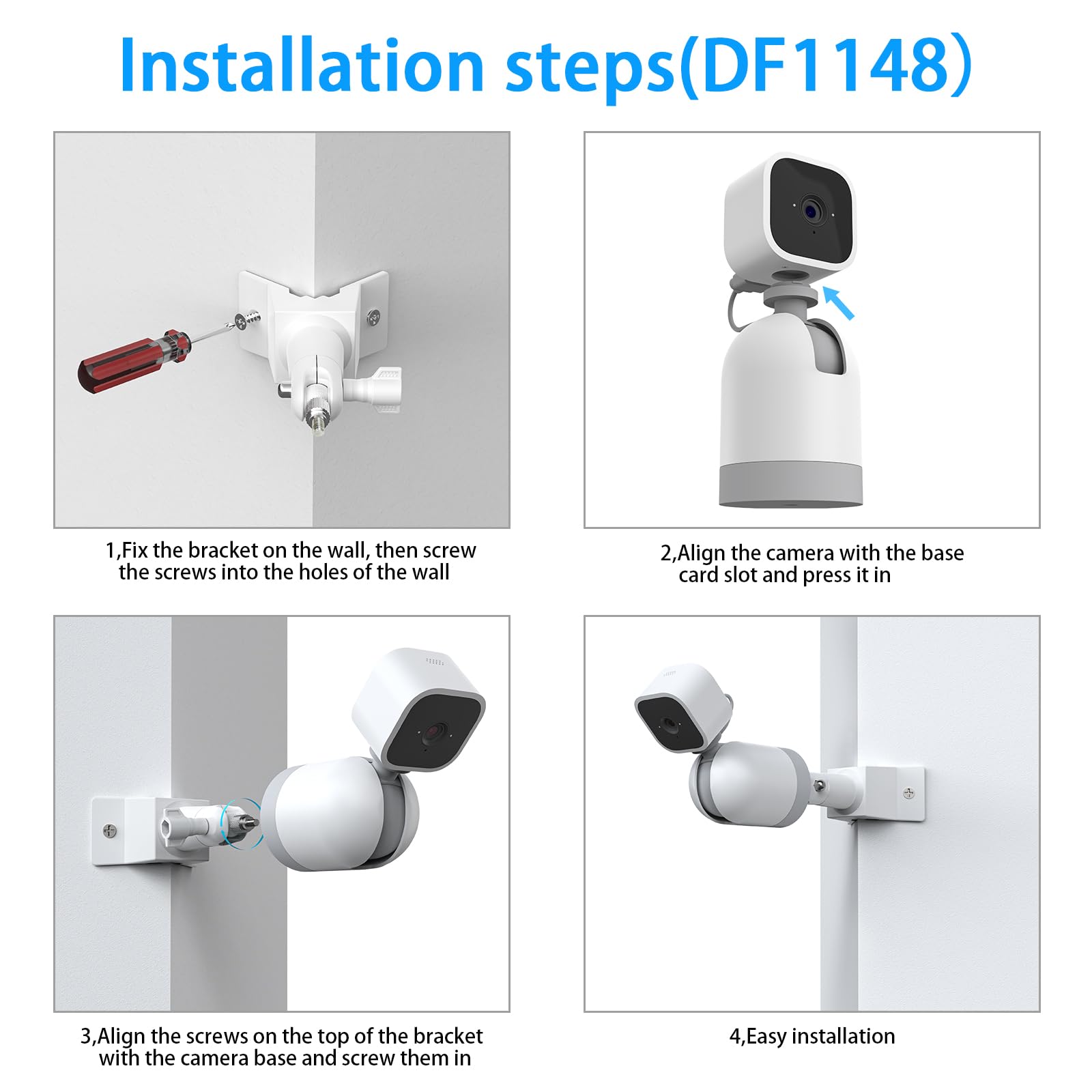 Installation steps(DF1148)

1,Fix the bracket on the wall, then screw the screws into the holes of the wall

2,Align the camera with the base card slot and press it in

3,Align the screws on the top of the bracket with the camera base and screw them in

4,Easy installation