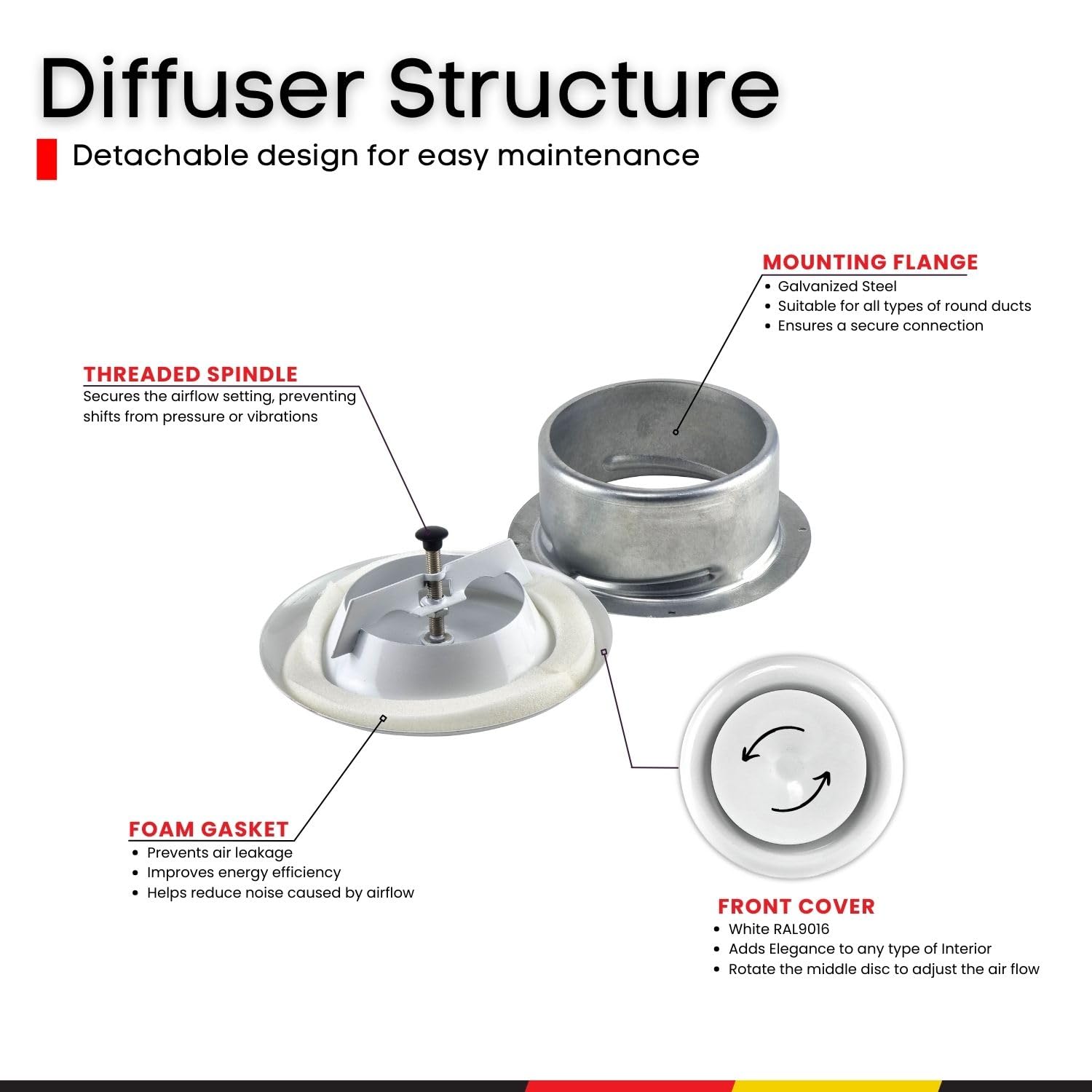 Diffuser Structure

Detachable design for easy maintenance

MOUNTING FLANGE
• Galvanized Steel
• Suitable for all types of round ducts
• Ensures a secure connection

THREADED SPINDLE
Secures the airflow setting, preventing shifts from pressure or vibrations

FOAM GASKET
• Prevents air leakage
• Improves energy efficiency
• Helps reduce noise caused by airflow

FRONT COVER
• White RAL9016
• Adds Elegance to any type of Interior
• Rotate the middle disc to adjust the air flow