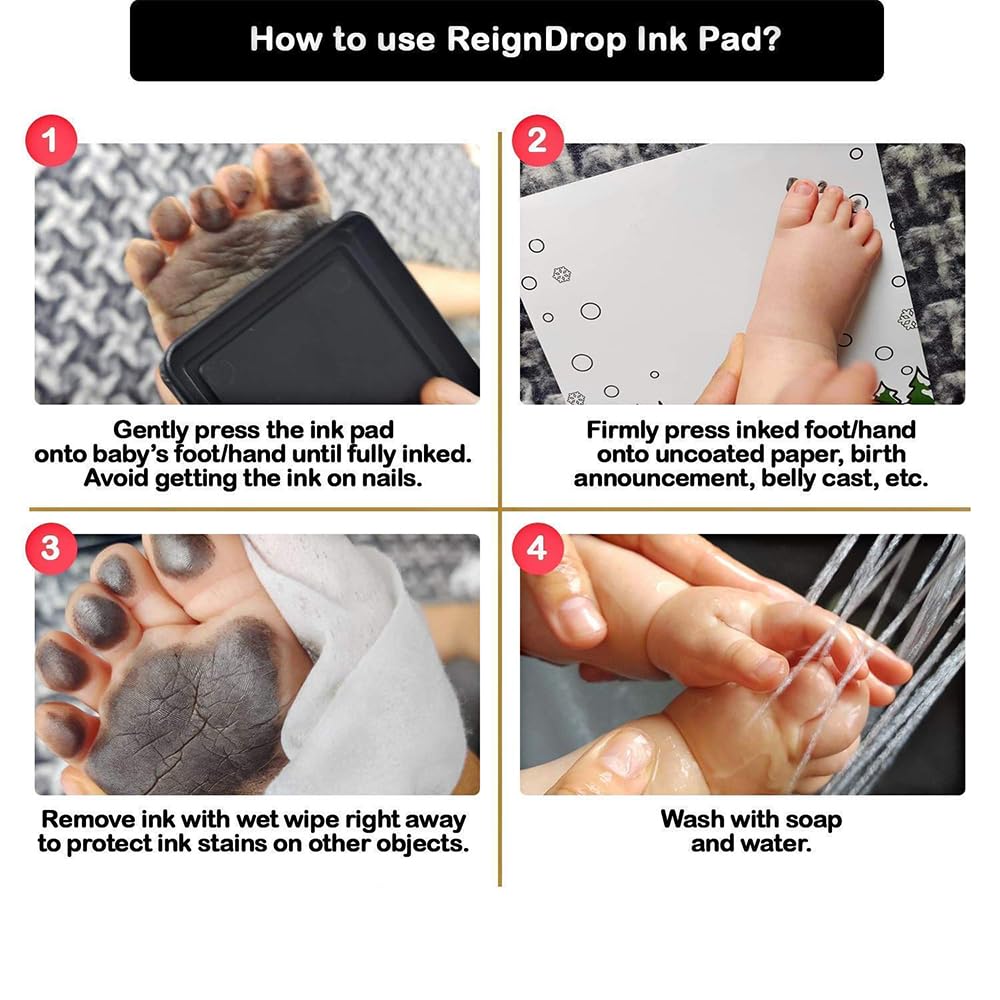 How to use ReignDrop Ink Pad?

1

Gently press the ink pad onto baby's foot/hand until fully inked. Avoid getting the ink on nails.

2

Firmly press inked foot/hand onto uncoated paper, birth announcement, belly cast, etc.

3

Remove ink with wet wipe right away to protect ink stains on other objects.

4

Wash with soap and water.