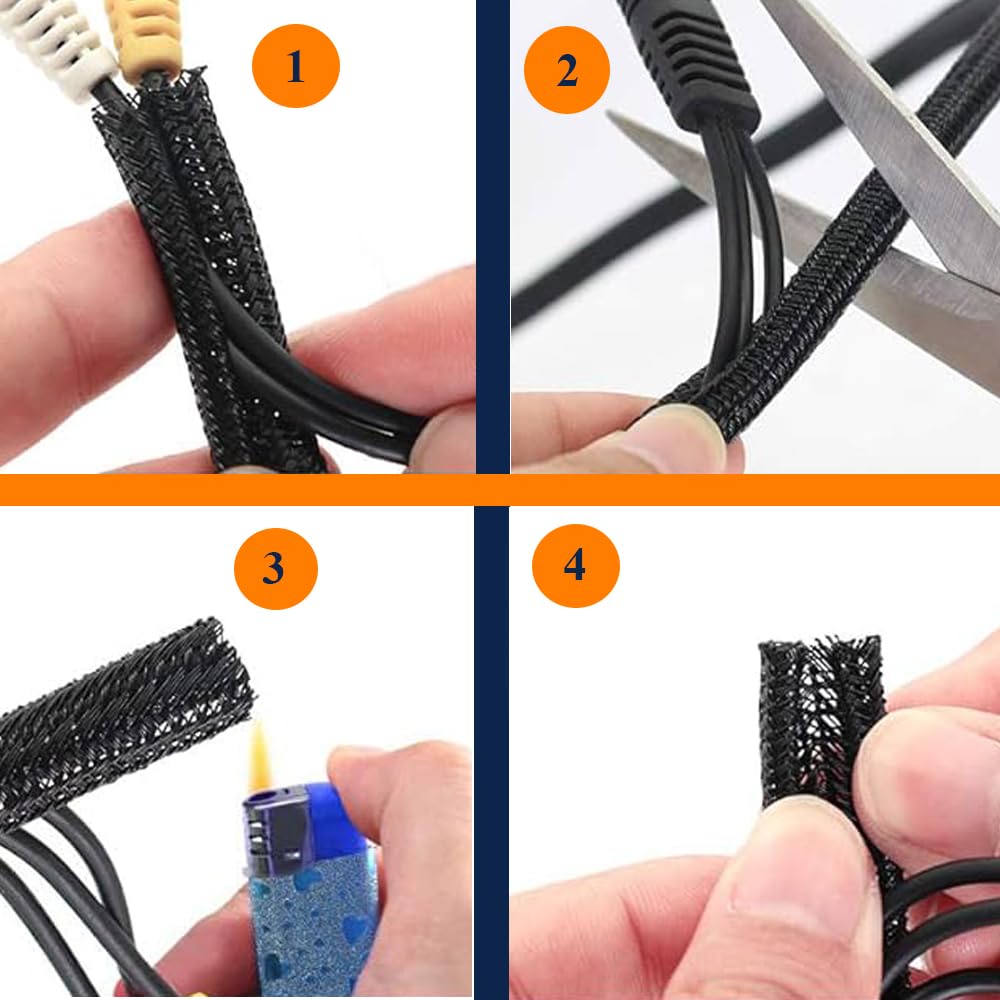 1

2

3

4