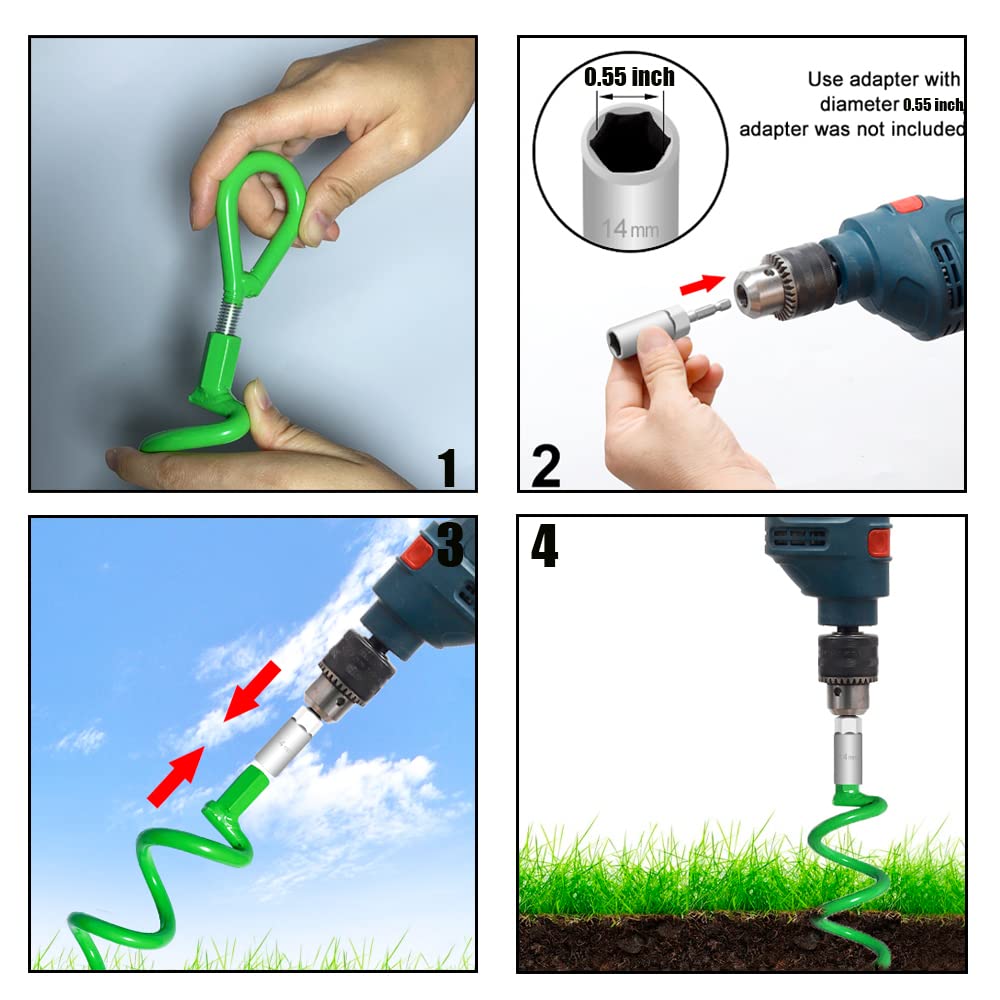 1

0.55 inch

14mm

Use adapter with diameter 0.55 inch, adapter was not included

2

3

4