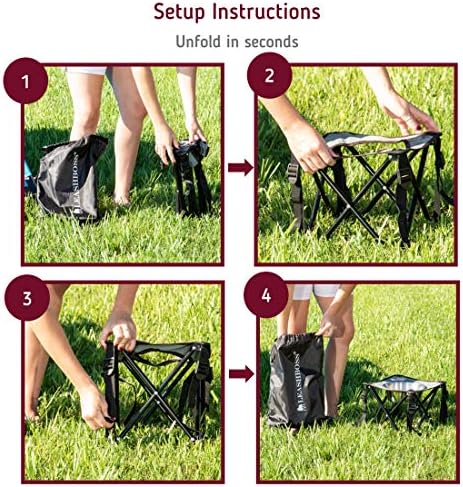 Setup Instructions

Unfold in seconds

1

LEASHBOSS

2

3

4

LEASHBOSS