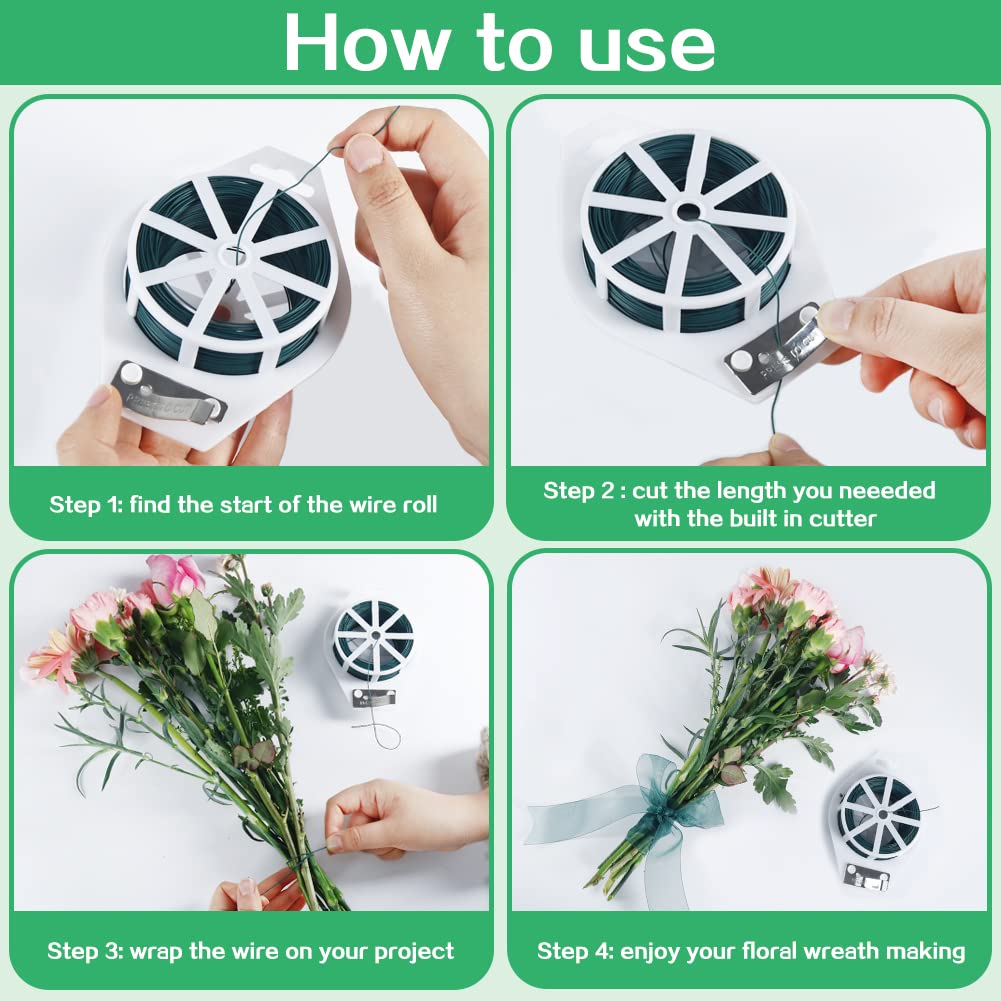 How to use

Step 1: find the start of the wire roll

Step 2 : cut the length you neeeded with the built in cutter

Step 3: wrap the wire on your project

Step 4: enjoy your floral wreath making