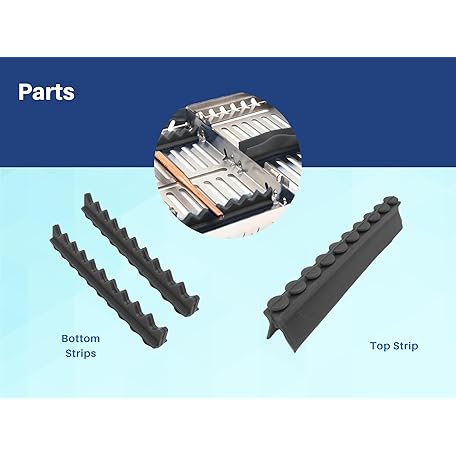 Parts

Bottom Strips

Top Strip