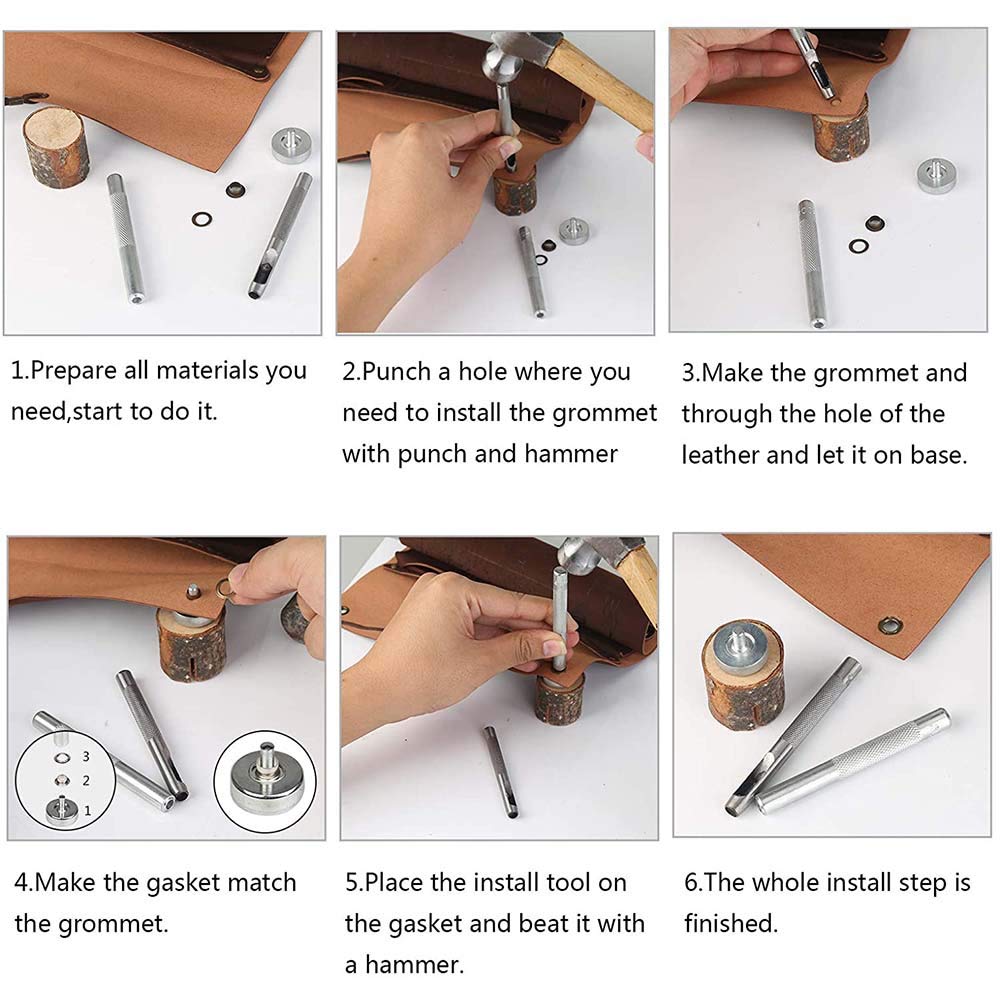 1.Prepare all materials you need,start to do it.

2.Punch a hole where you need to install the grommet with punch and hammer

3.Make the grommet and through the hole of the leather and let it on base.

3
2
1

4.Make the gasket match the grommet.

5.Place the install tool on the gasket and beat it with a hammer.

6.The whole install step is finished.