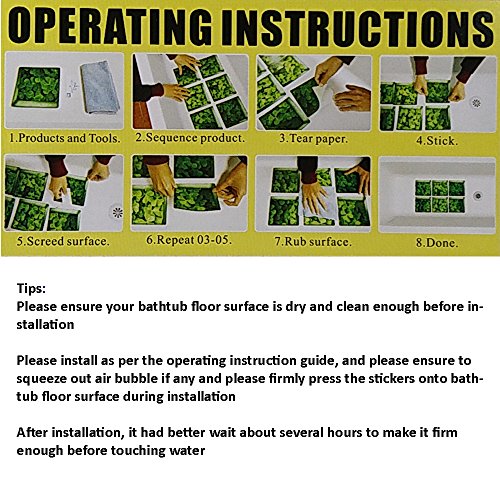 OPERATING INSTRUCTIONS

1.Products and Tools.

2.Sequence product.

3.Tear paper.

4.Stick.

5.Screed surface.

6.Repeat 03-05.

7.Rub surface.

8.Done.

Tips:
Please ensure your bathtub floor surface is dry and clean enough before installation

Please install as per the operating instruction guide, and please ensure to squeeze out air bubble if any and please firmly press the stickers onto bathtub floor surface during installation

After installation, it had better wait about several hours to make it firm enough before touching water