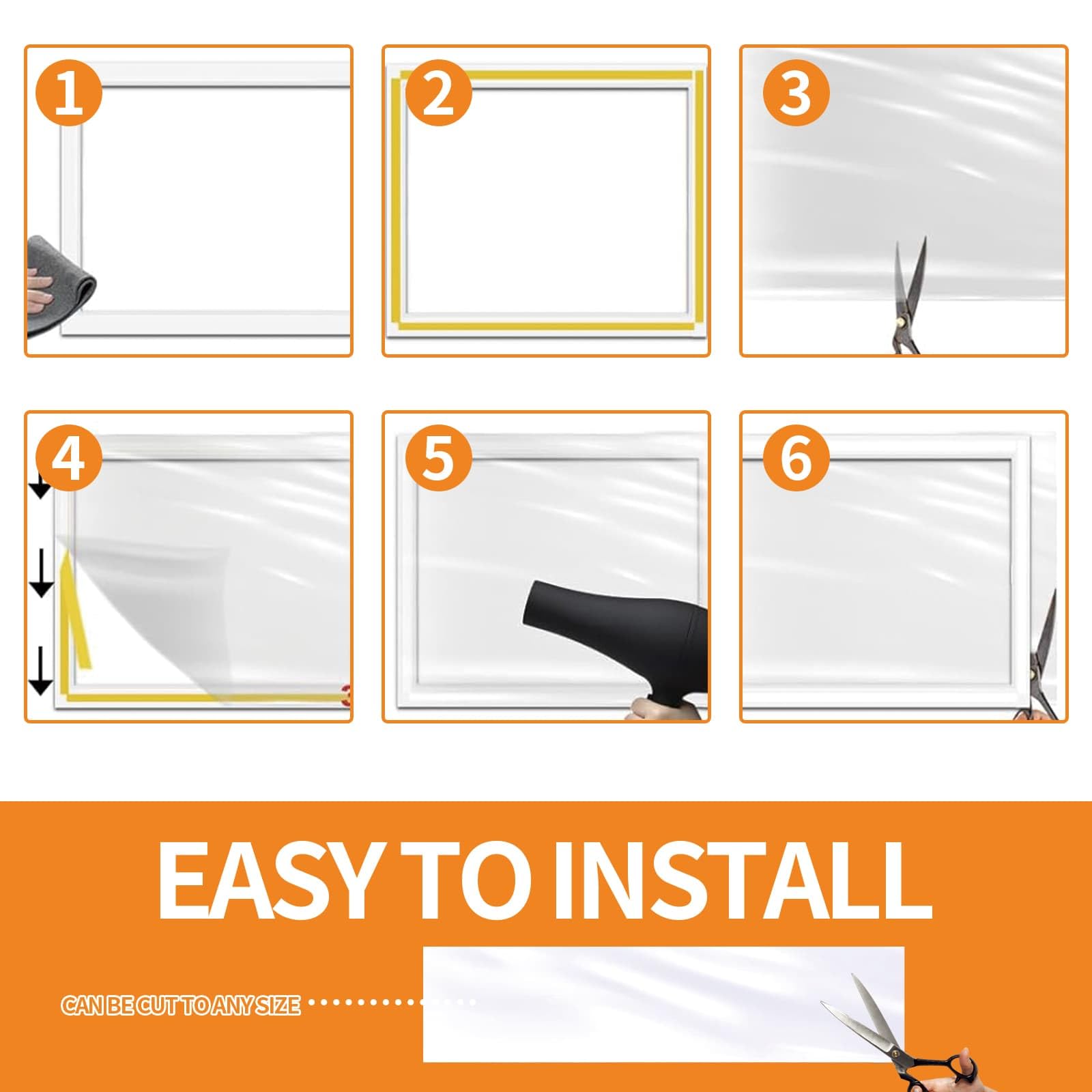 1

2

3

4

5

6

EASY TO INSTALL

CAN BE CUT TO ANY SIZE