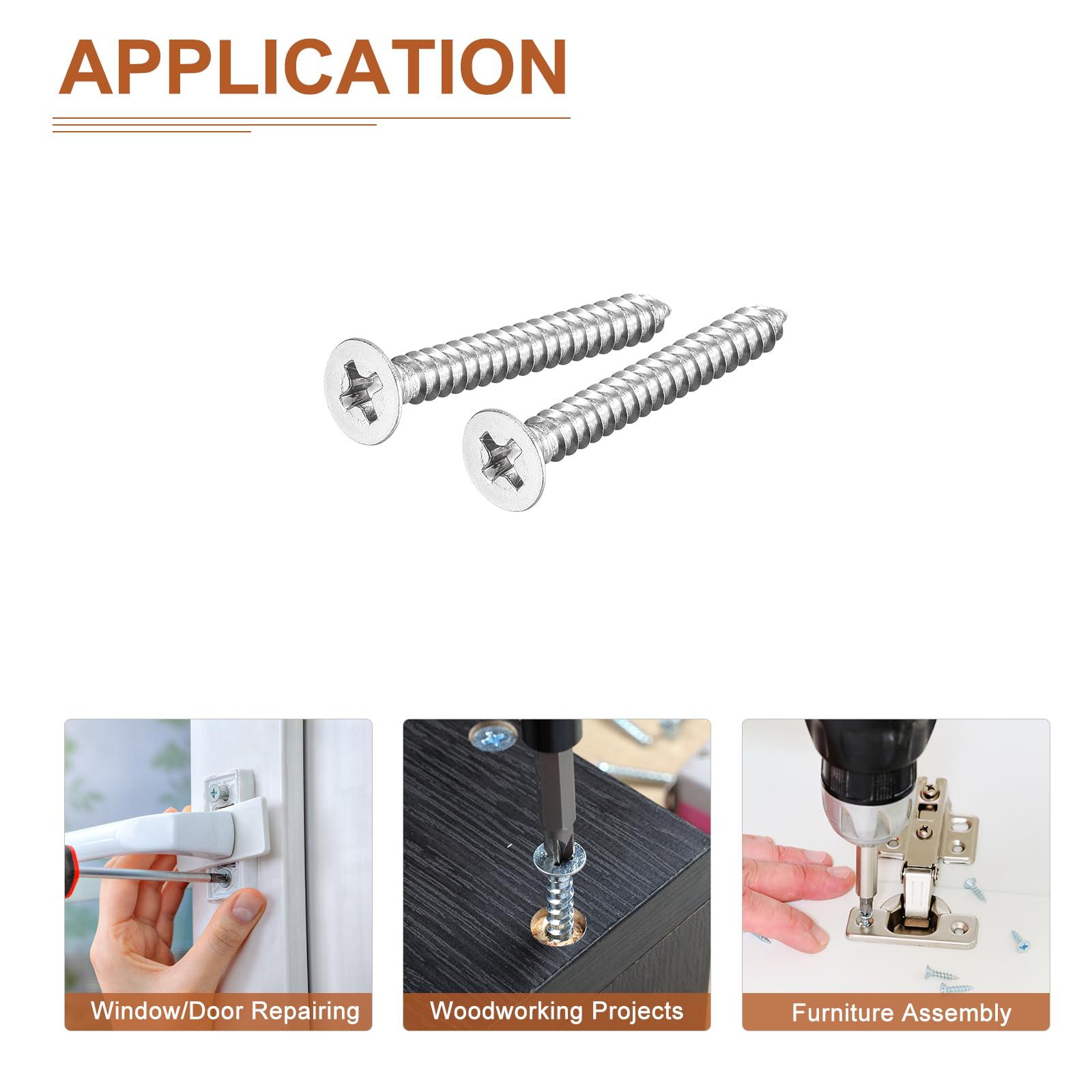 APPLICATION

Window/Door Repairing

Woodworking Projects

Furniture Assembly