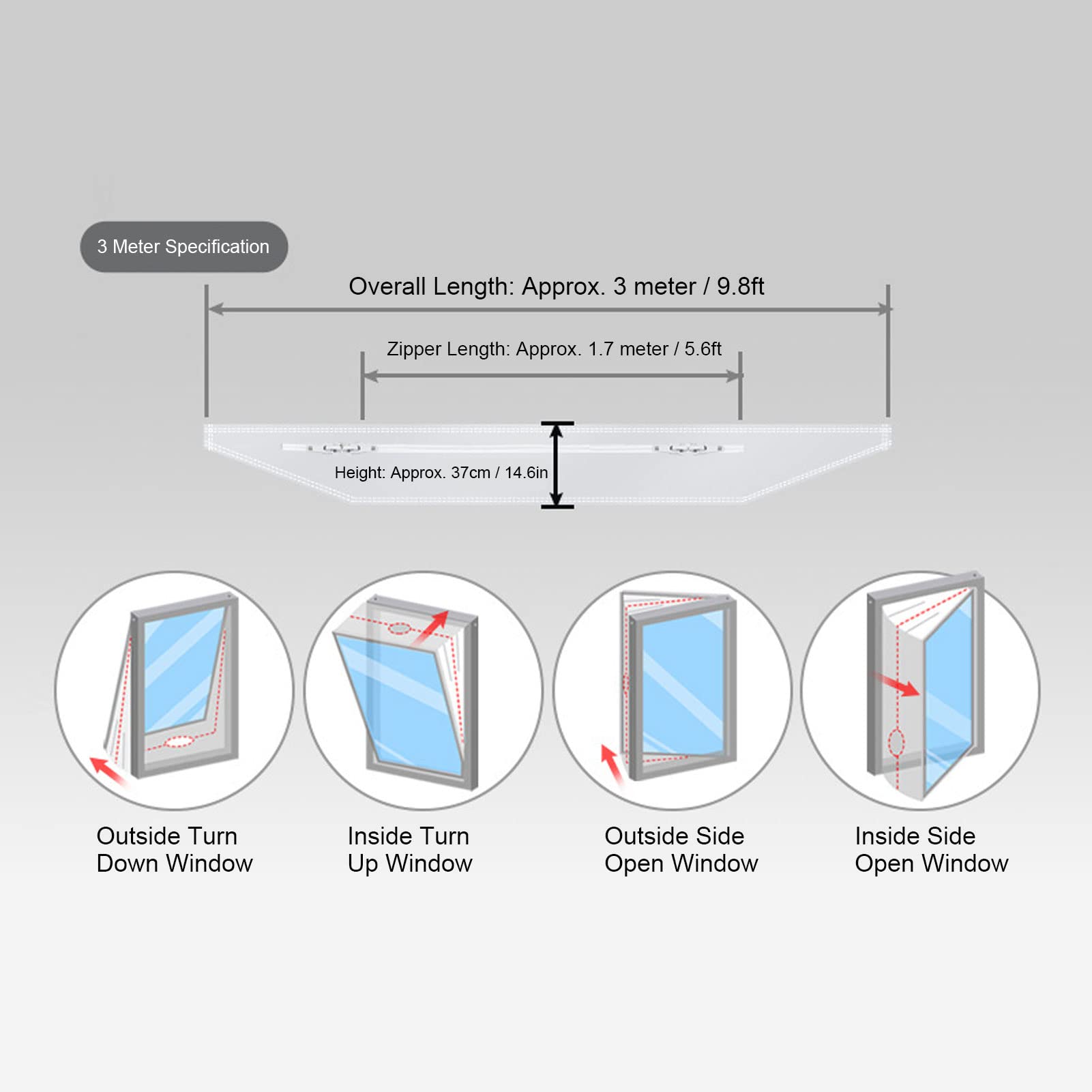 3 Meter Specification

Overall Length: Approx. 3 meter / 9.8ft

Zipper Length: Approx. 1.7 meter / 5.6ft

Height: Approx. 37cm / 14.6in

Outside Turn Down Window

Inside Turn Up Window

Outside Side Open Window

Inside Side Open Window