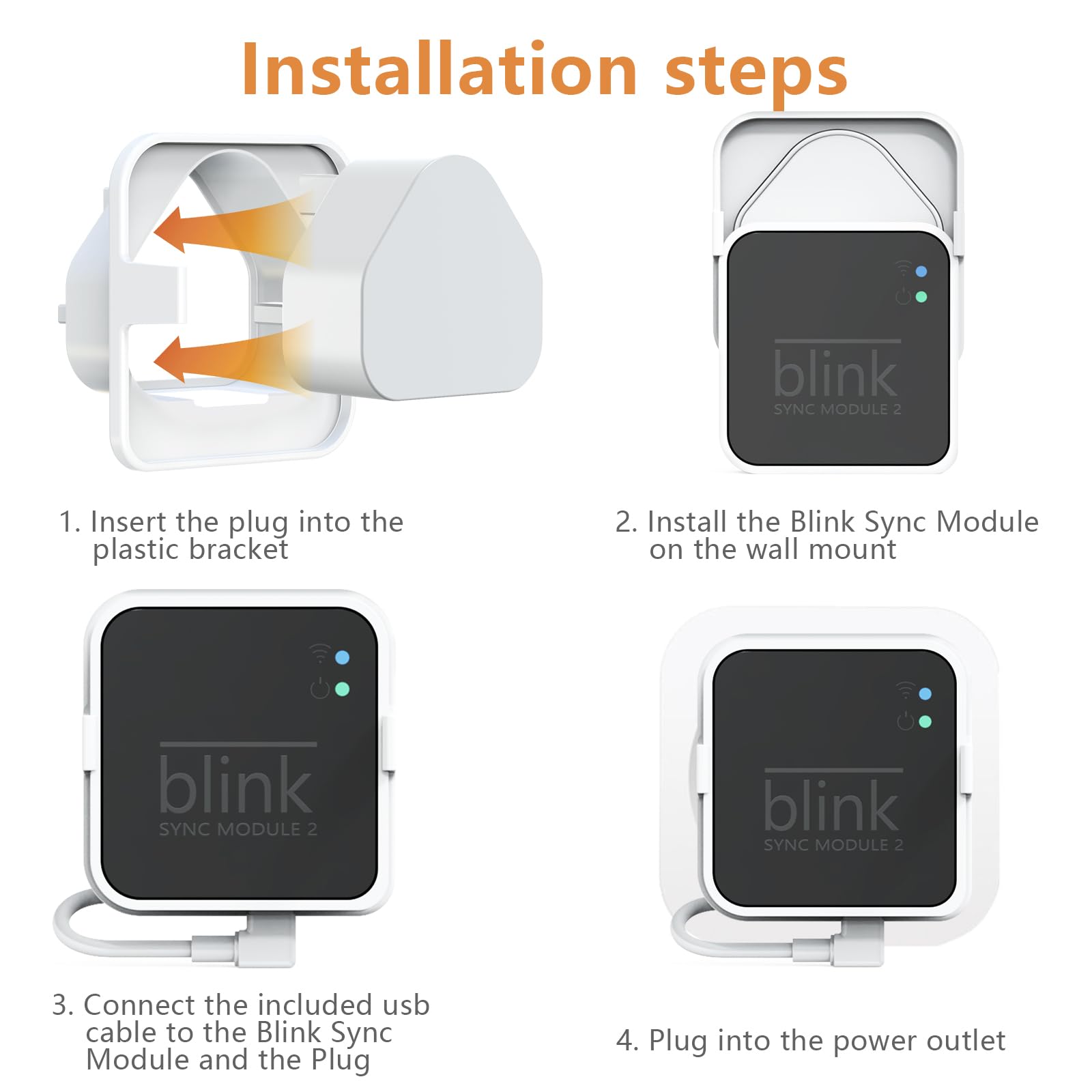 Installation steps

blink
SYNC MODULE 2

1. Insert the plug into the plastic bracket

2. Install the Blink Sync Module on the wall mount

blink
SYNC MODULE 2

blink
SYNC MODULE 2

3. Connect the included usb cable to the Blink Sync Module and the Plug

4. Plug into the power outlet