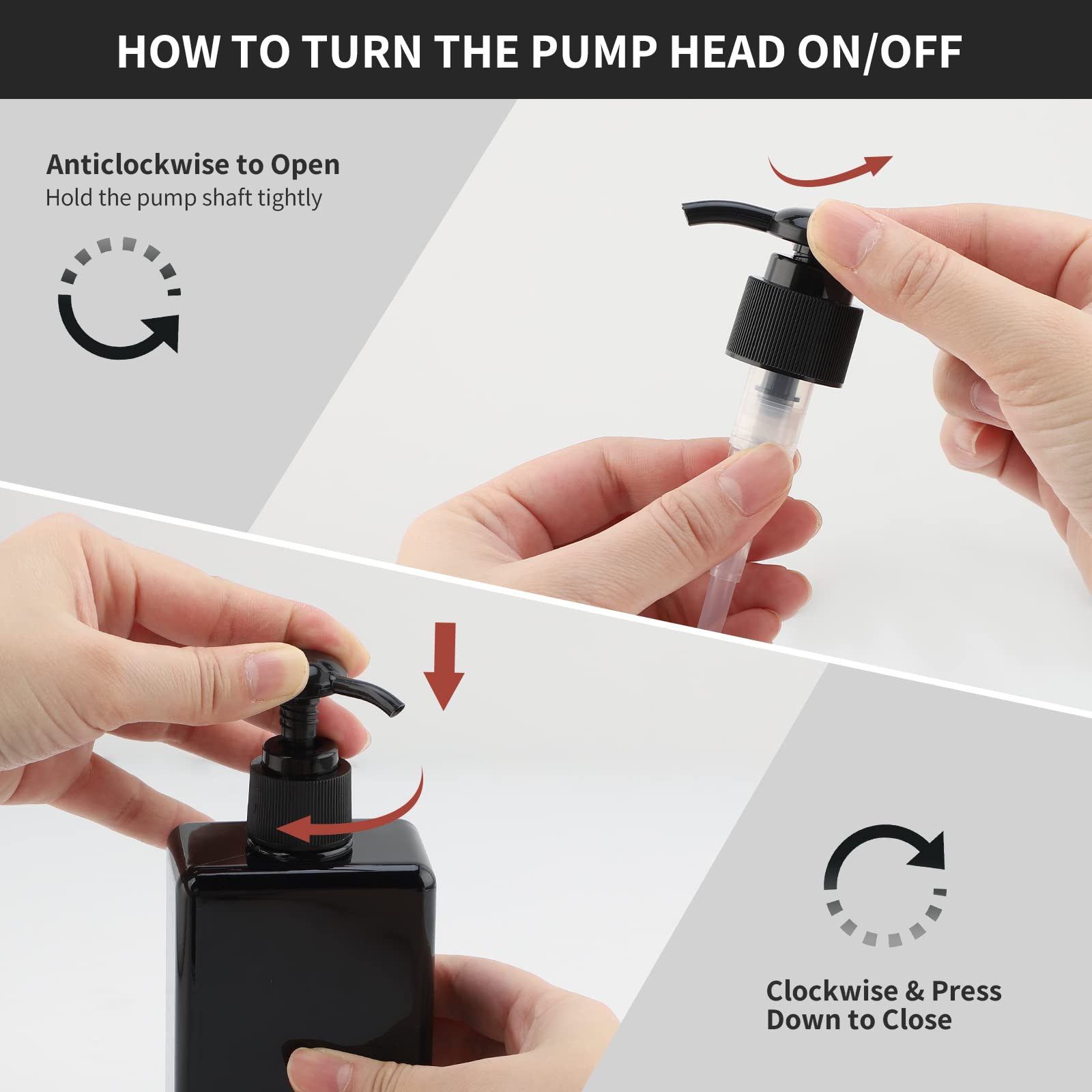 HOW TO TURN THE PUMP HEAD ON/OFF

Anticlockwise to Open
Hold the pump shaft tightly

Clockwise & Press Down to Close