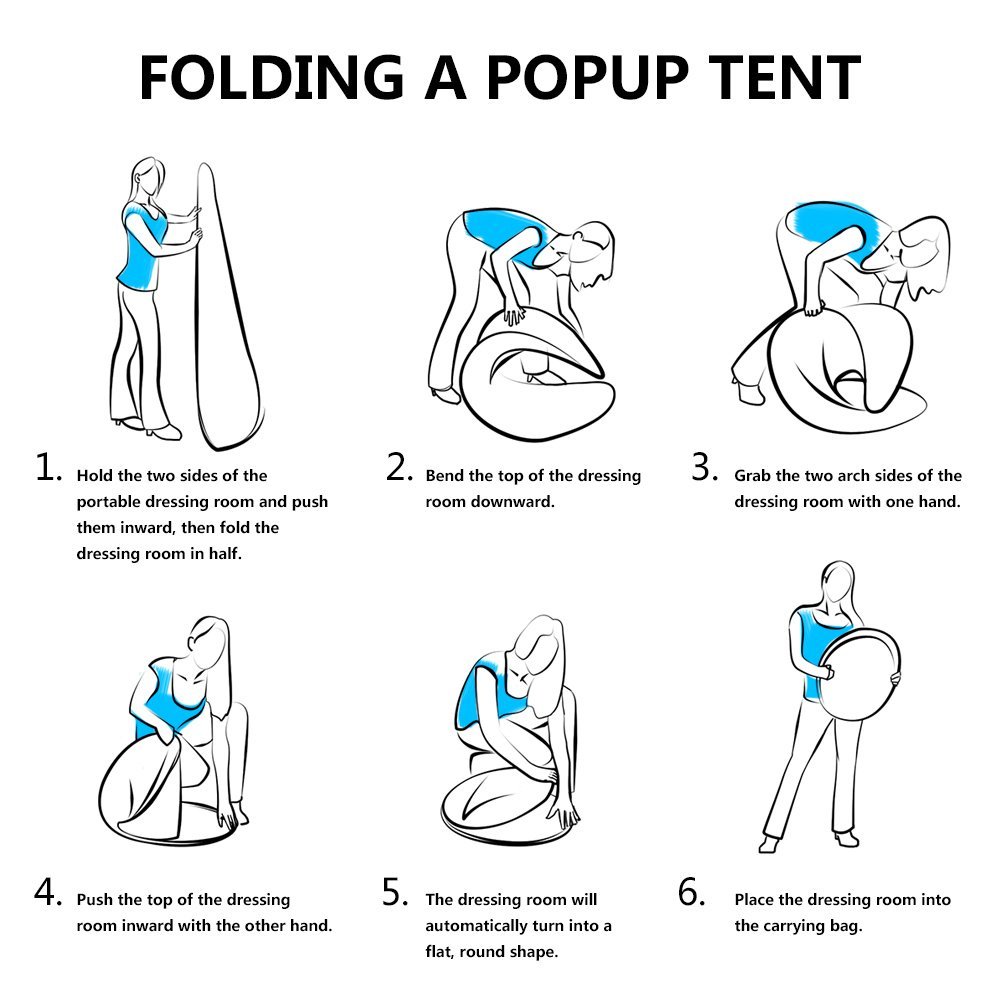 FOLDING A POPUP TENT

1. Hold the two sides of the portable dressing room and push them inward, then fold the dressing room in half.

2. Bend the top of the dressing room downward.

3. Grab the two arch sides of the dressing room with one hand.

4. Push the top of the dressing room inward with the other hand.

5. The dressing room will automatically turn into a flat, round shape.

6. Place the dressing room into the carrying bag.