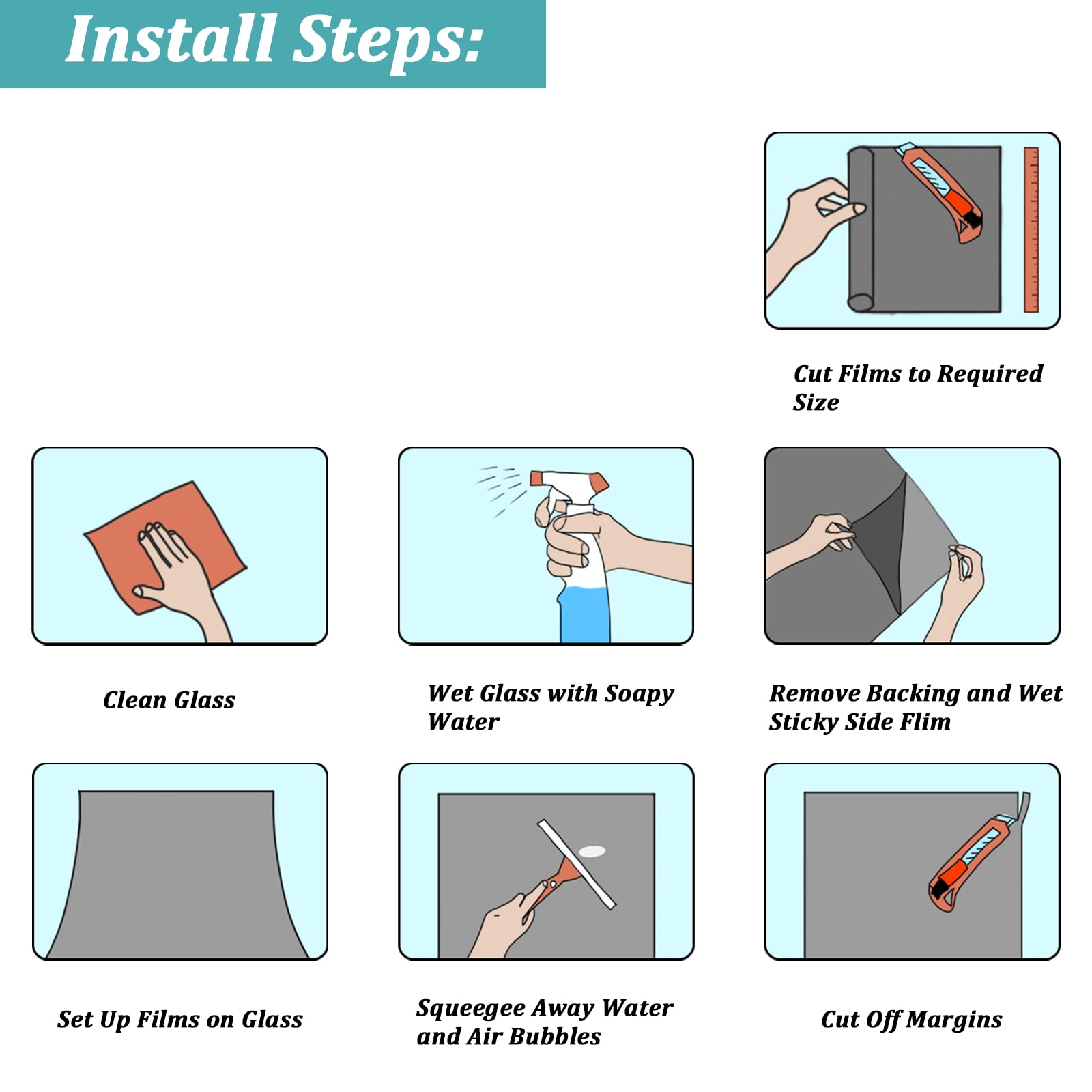 Install Steps:

Cut Films to Required Size

Clean Glass

Wet Glass with Soapy Water

Remove Backing and Wet Sticky Side Flim

Set Up Films on Glass

Squeegee Away Water and Air Bubbles

Cut Off Margins