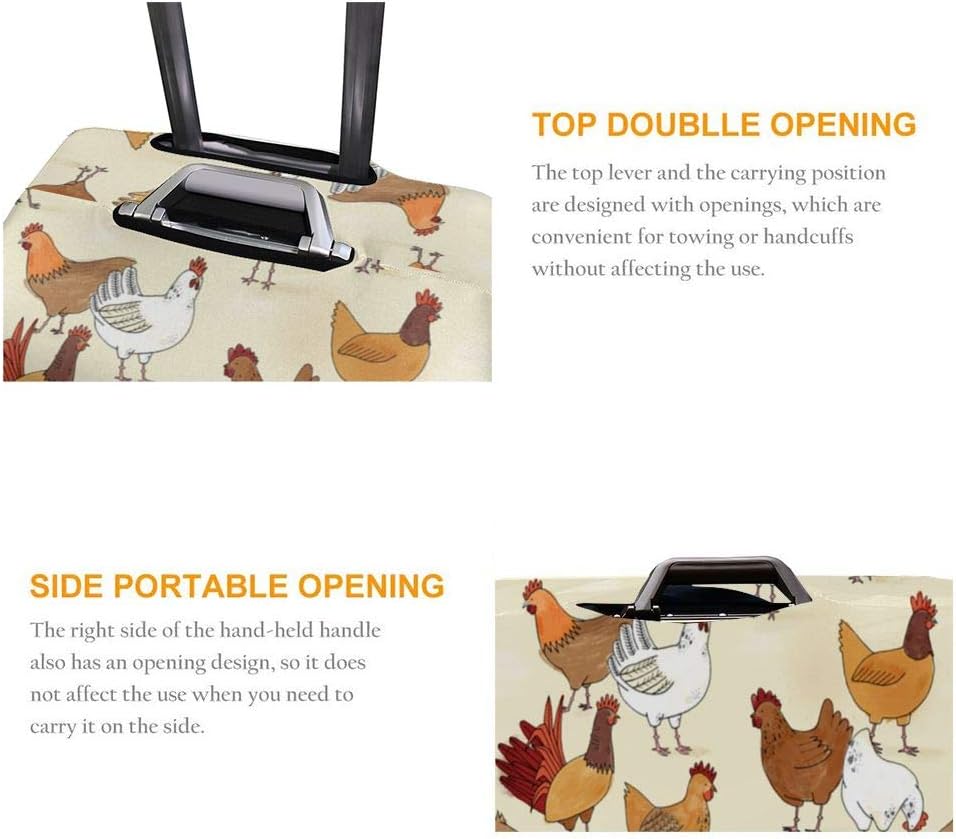 TOP DOUBLLE OPENING

The top lever and the carrying position are designed with openings, which are convenient for towing or handcuffs without affecting the use.

SIDE PORTABLE OPENING

The right side of the hand-held handle also has an opening design, so it does not affect the use when you need to carry it on the side.