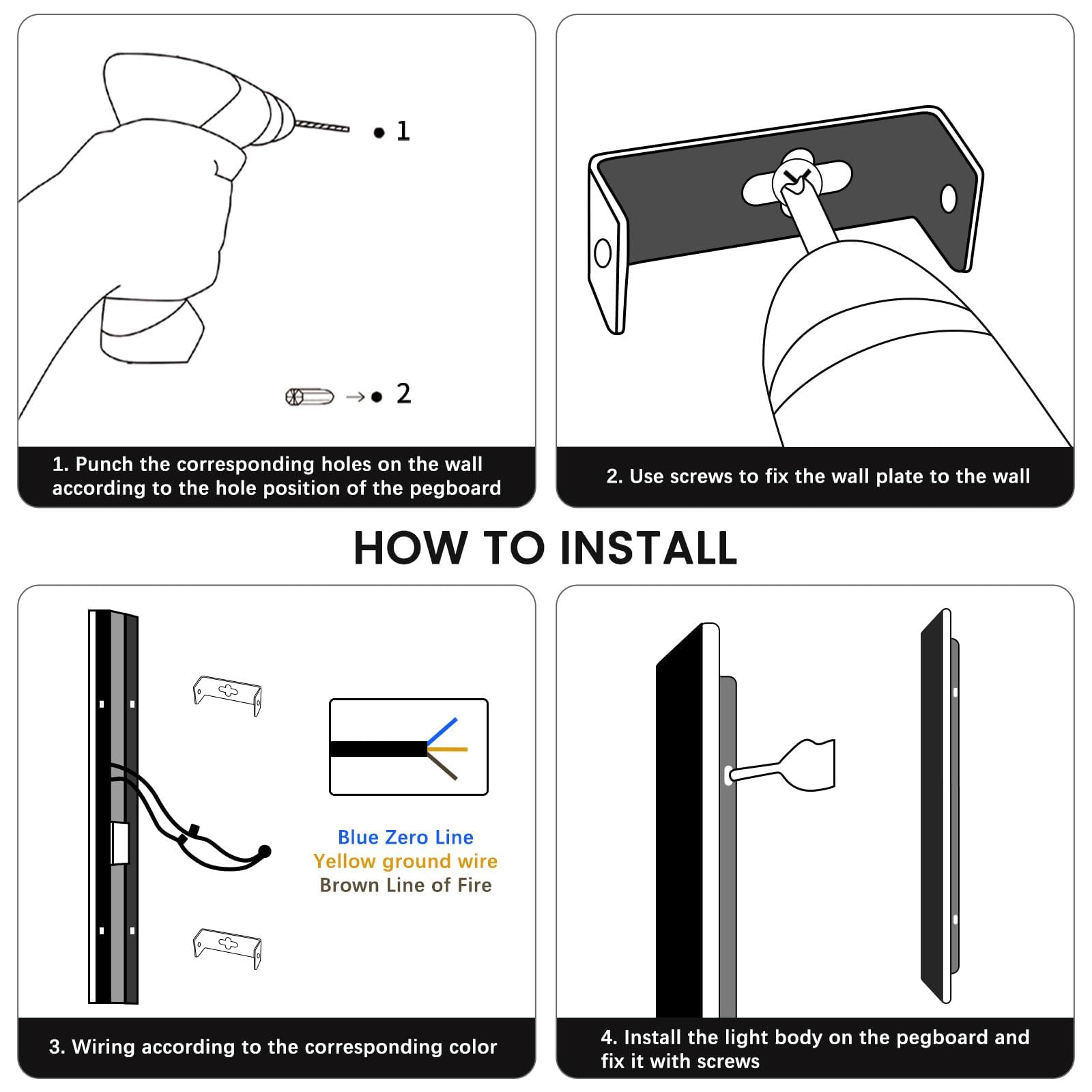 1

2

1. Punch the corresponding holes on the wall according to the hole position of the pegboard

2. Use screws to fix the wall plate to the wall

HOW TO INSTALL

Blue Zero Line
Yellow ground wire
Brown Line of Fire

3. Wiring according to the corresponding color

4. Install the light body on the pegboard and fix it with screws