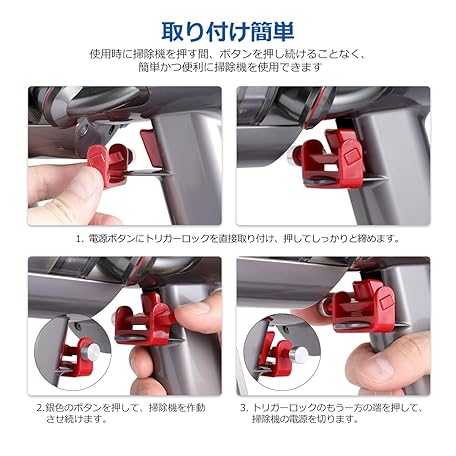 取り付け簡単

使用時に掃除機を押す間、ボタンを押し続けることなく、簡単かつ便利に掃除機を使用できます

1. 電源ボタンにトリガーロックを直接取り付け、押してしっかりと締めます。

2.銀色のボタンを押して、掃除機を作動させ続けます。

3. トリガーロックのもう一方の端を押して、掃除機の電源を切ります。