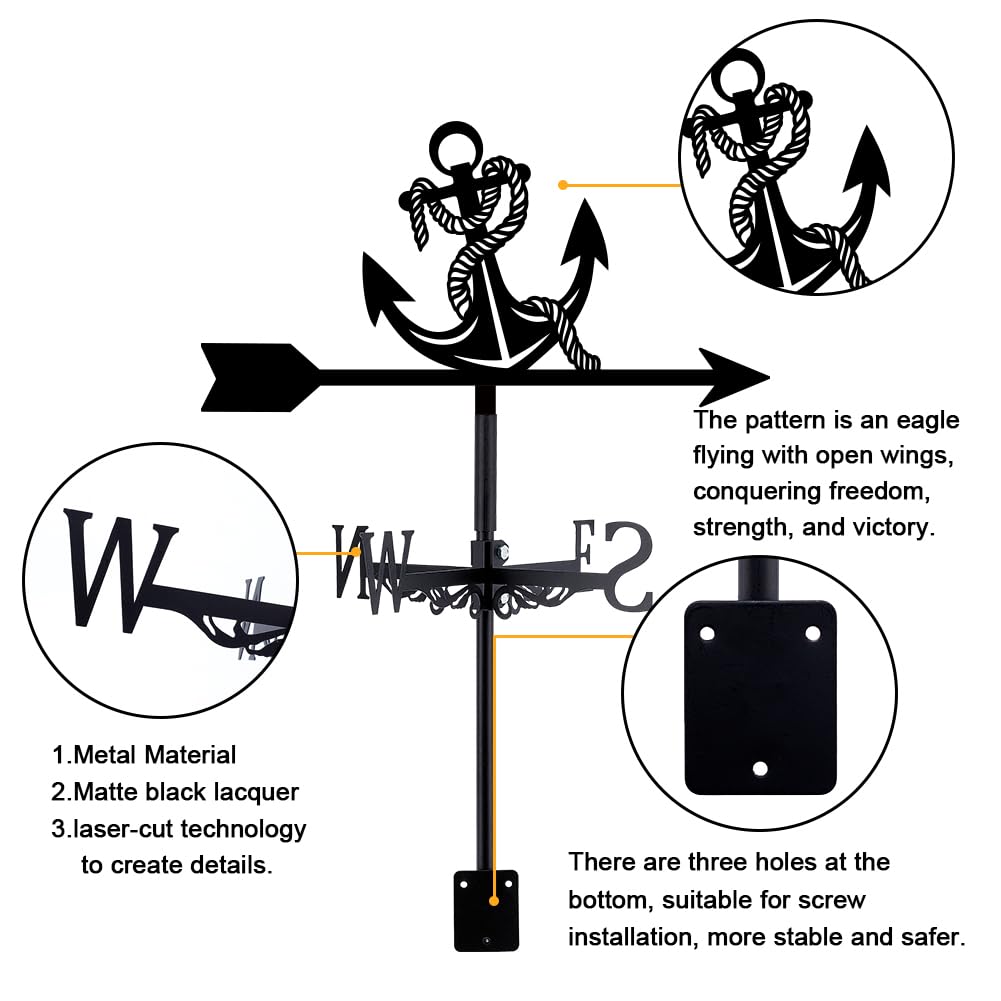 The pattern is an eagle flying with open wings, conquering freedom, strength, and victory.

W

N W E S

1.Metal Material
2.Matte black lacquer
3.laser-cut technology to create details.

There are three holes at the bottom, suitable for screw installation, more stable and safer.