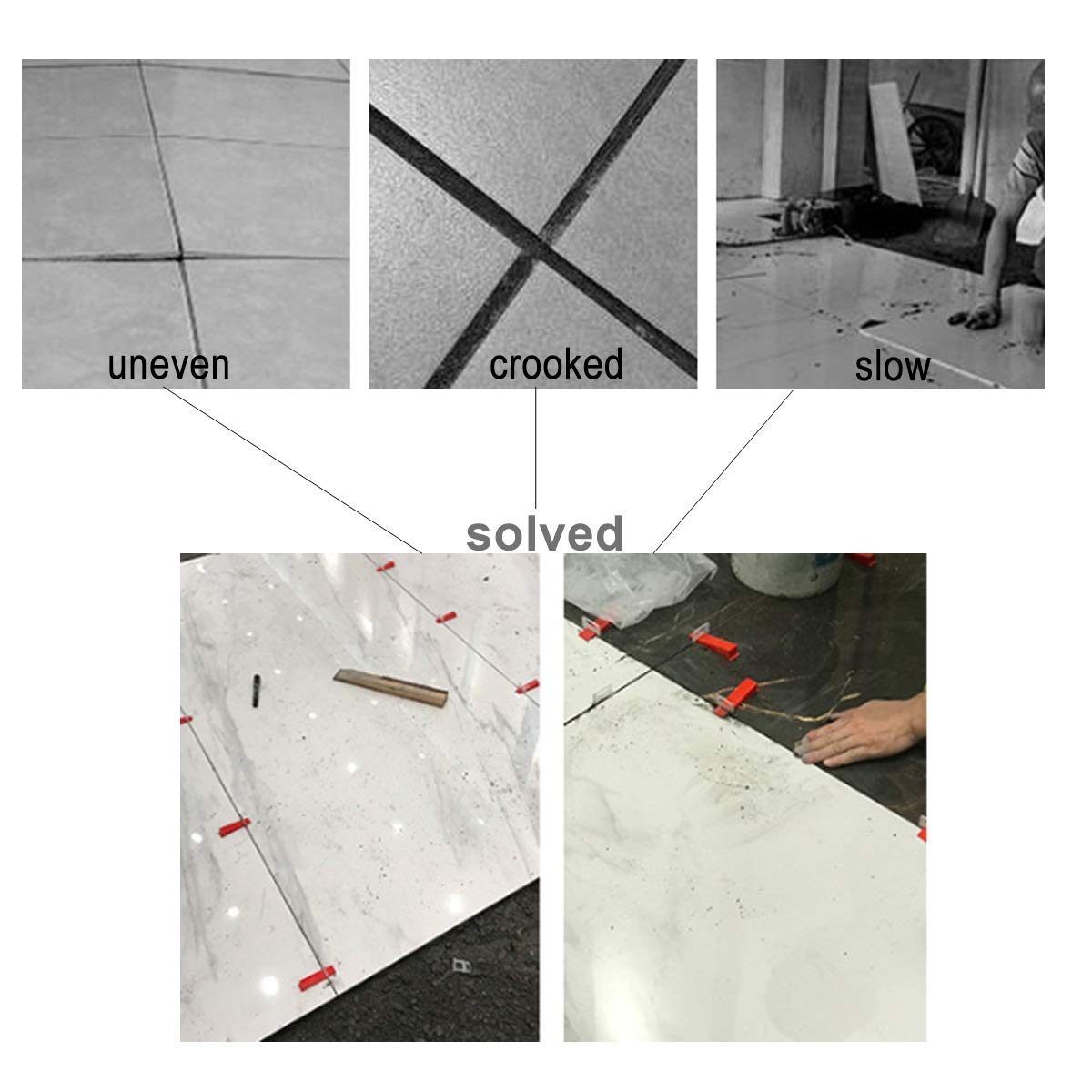 uneven

crooked

slow

solved