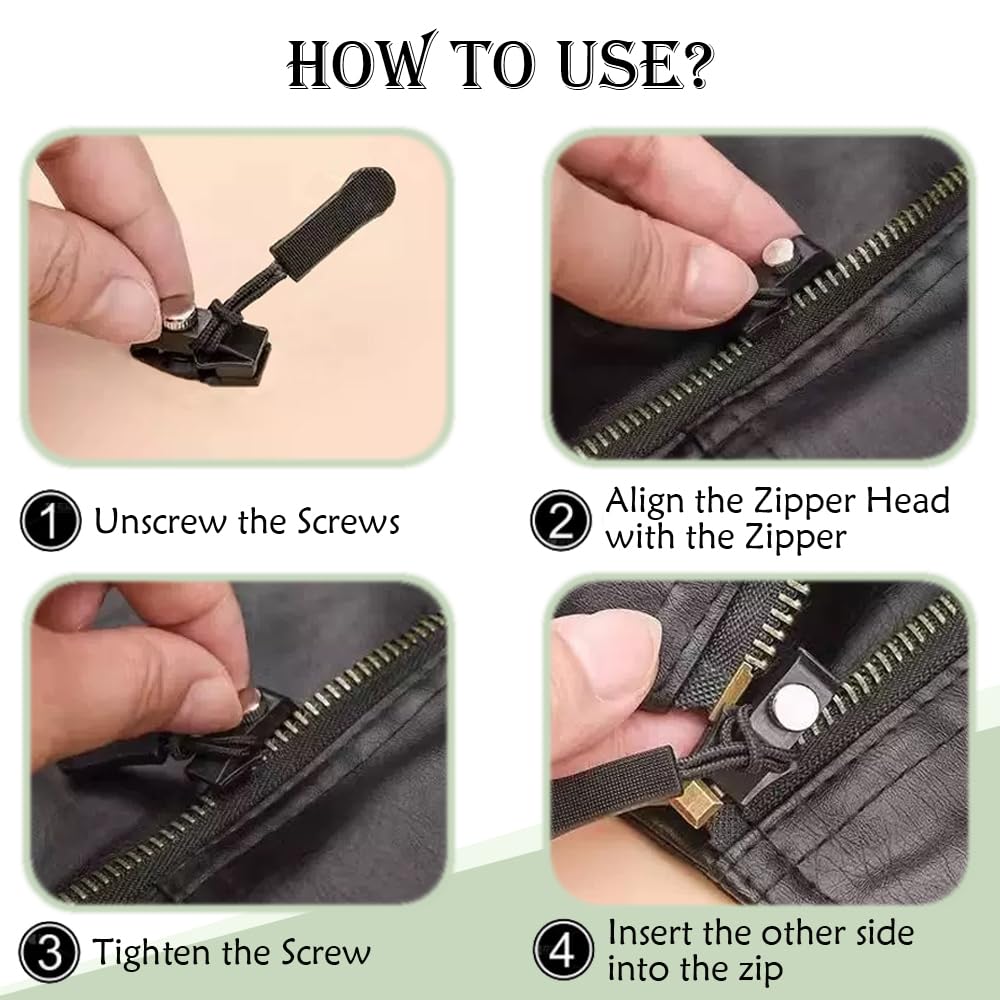 HOW TO USE?

1 Unscrew the Screws

2 Align the Zipper Head with the Zipper

3 Tighten the Screw

4 Insert the other side into the zip