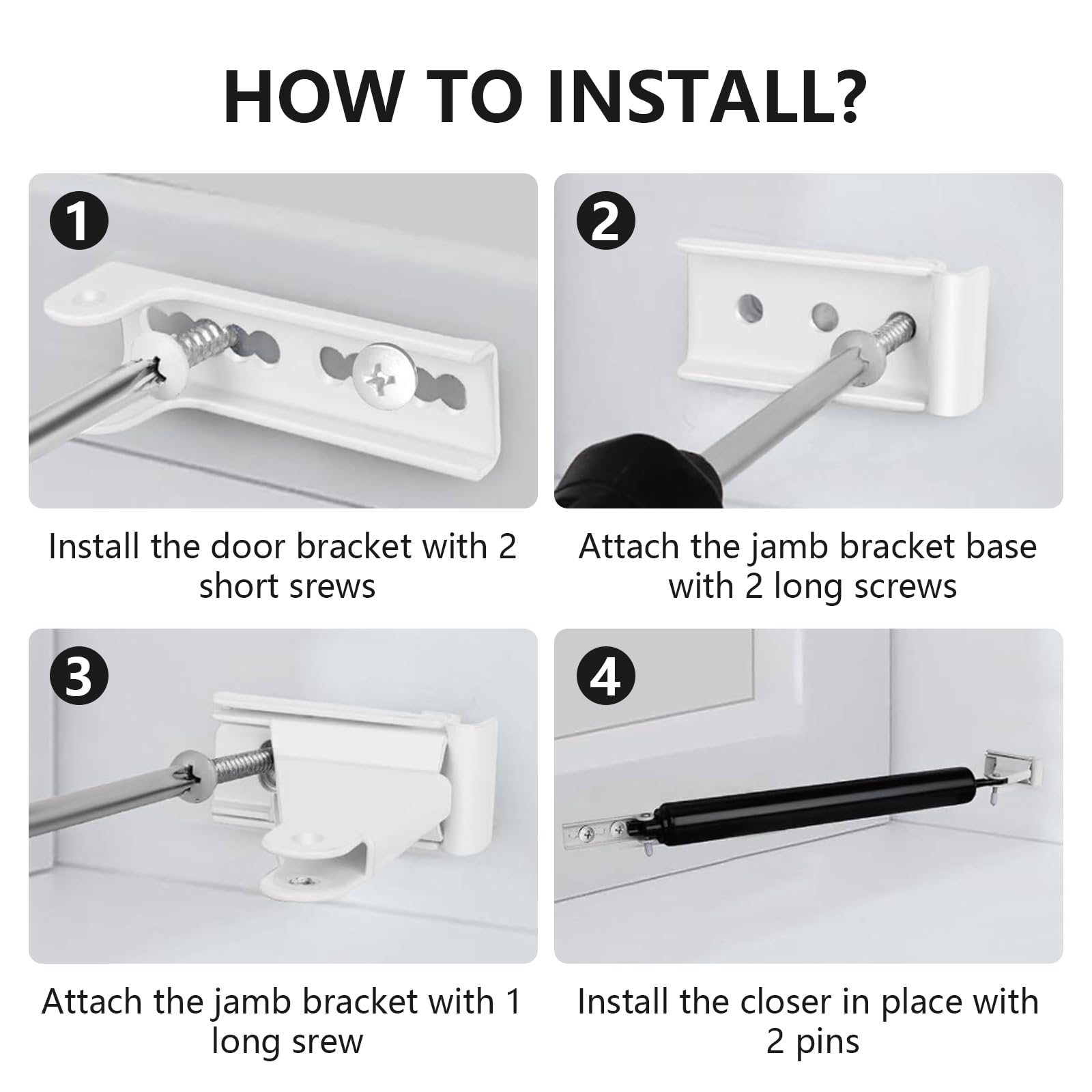 HOW TO INSTALL?

1

Install the door bracket with 2 short srews

2

Attach the jamb bracket base with 2 long screws

3

Attach the jamb bracket with 1 long srew

4

Install the closer in place with 2 pins