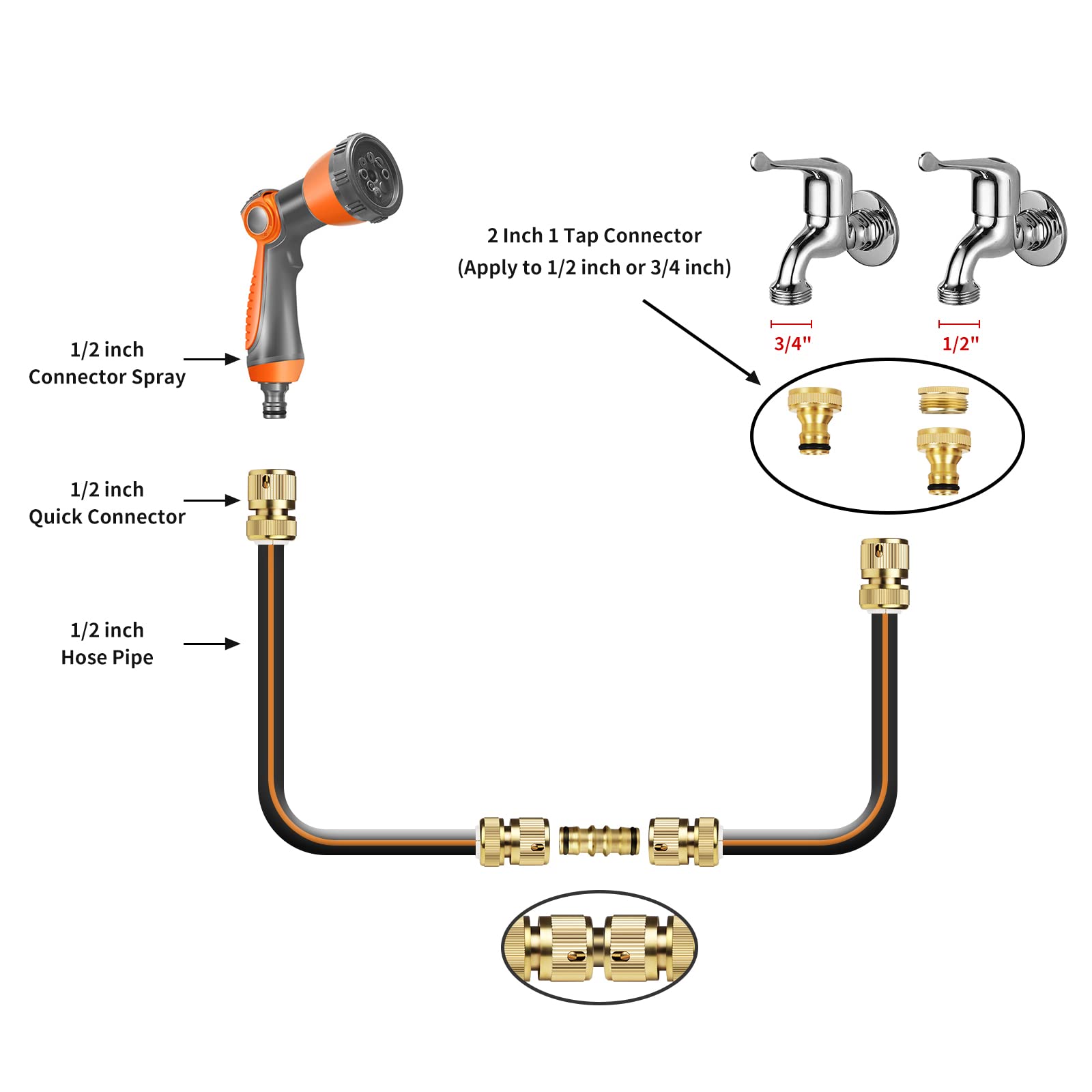 2 Inch 1 Tap Connector
(Apply to 1/2 inch or 3/4 inch)

3/4"

1/2"

1/2 inch
Connector Spray

1/2 inch
Quick Connector

1/2 inch
Hose Pipe