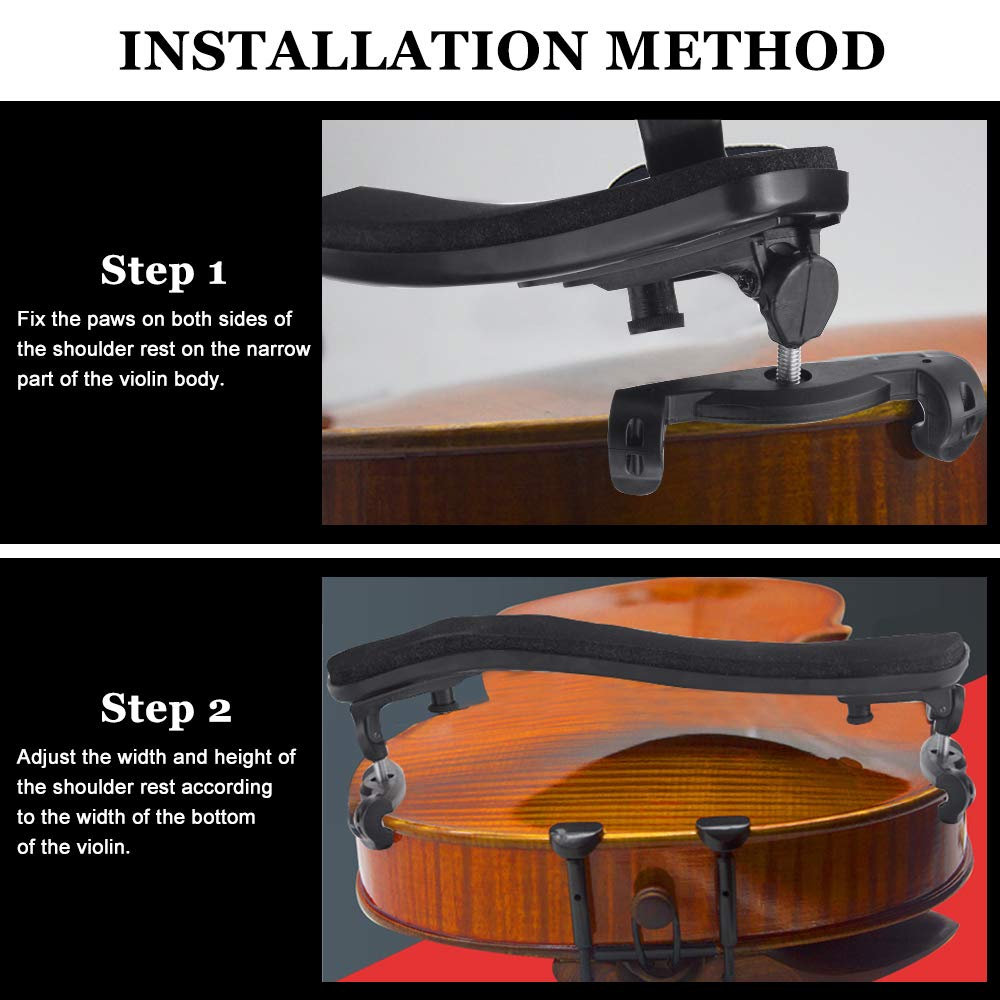 INSTALLATION METHOD

Step 1

Fix the paws on both sides of the shoulder rest on the narrow part of the violin body.

Step 2

Adjust the width and height of the shoulder rest according to the width of the bottom of the violin.