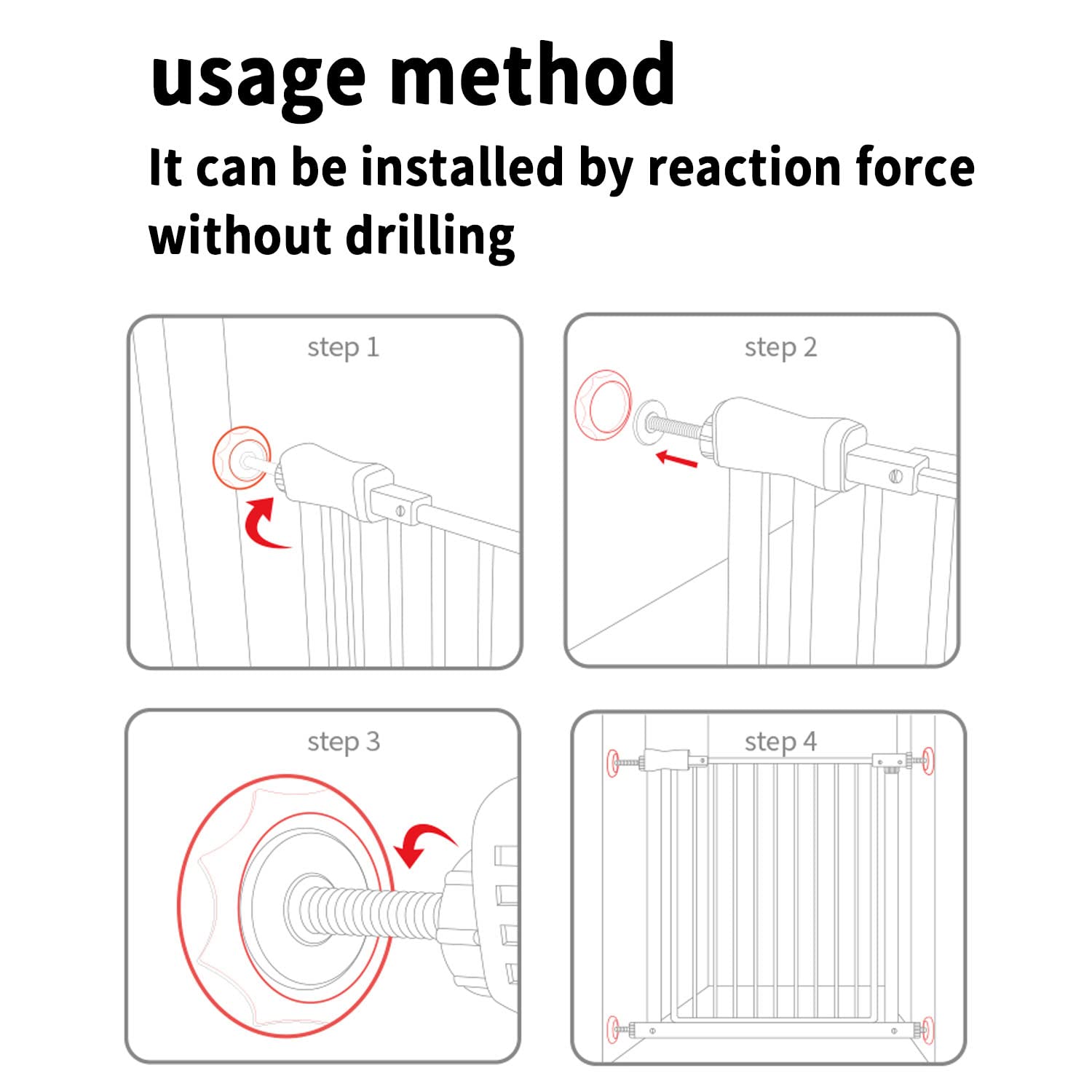 usage method

It can be installed by reaction force without drilling

step 1

step 2

step 3

step 4