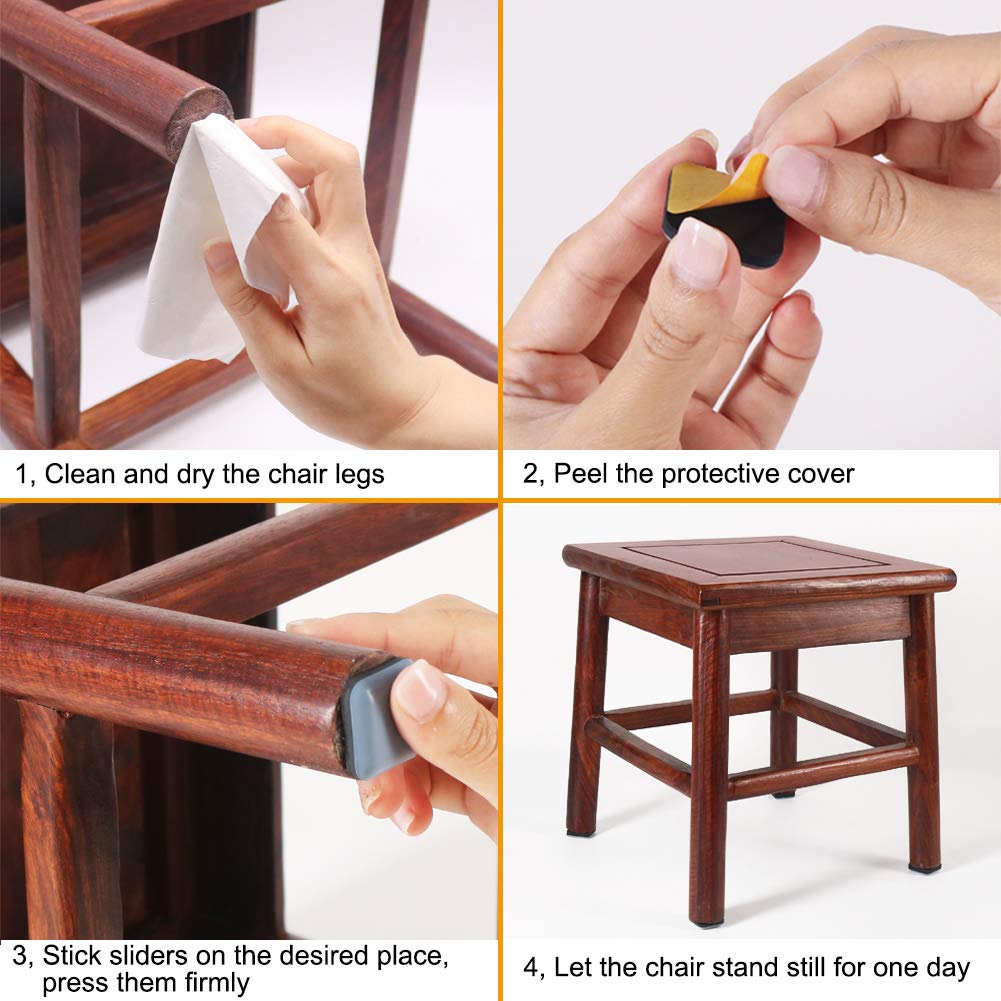 1, Clean and dry the chair legs

2, Peel the protective cover

3, Stick sliders on the desired place, press them firmly

4, Let the chair stand still for one day