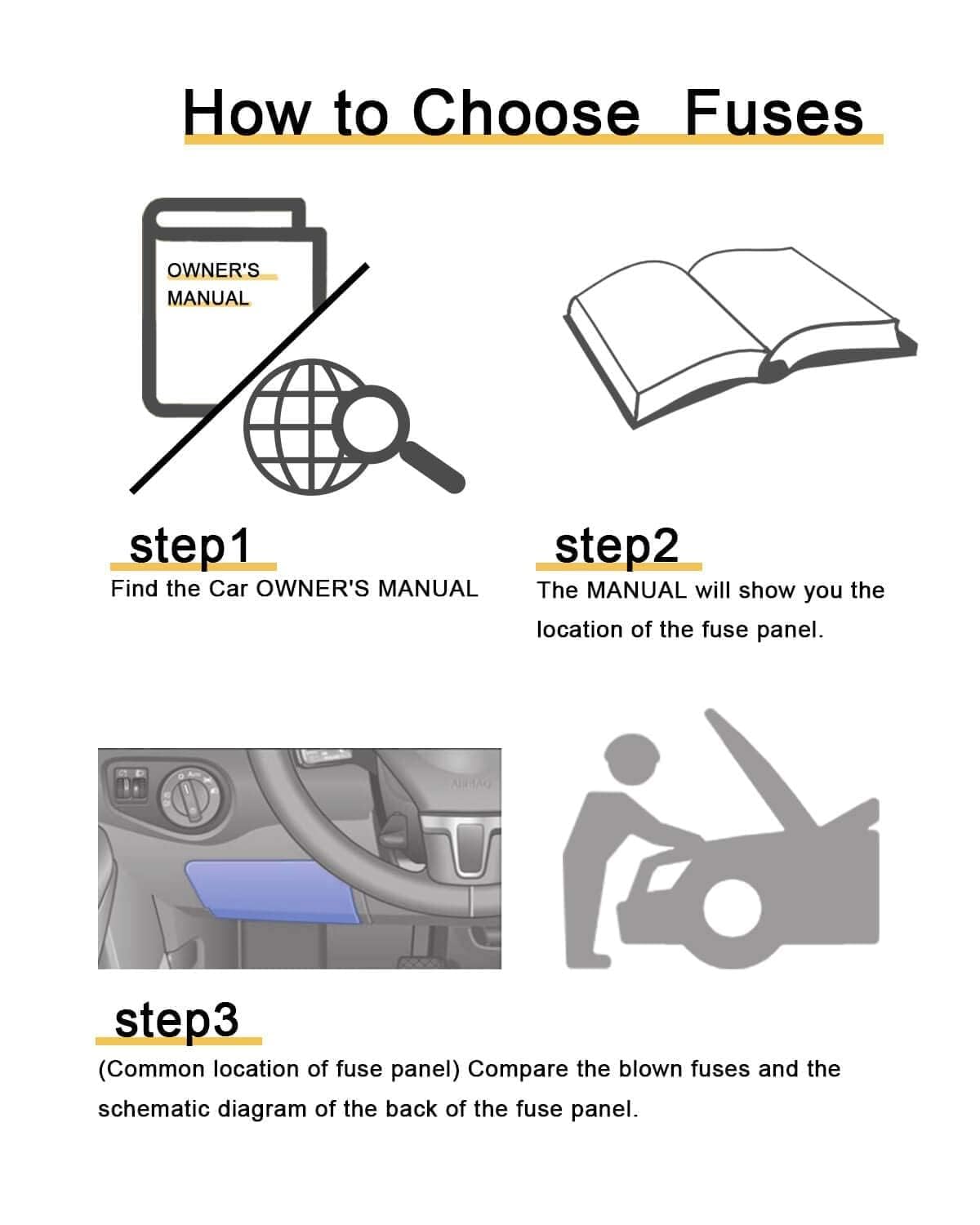 How to Choose Fuses

OWNER'S MANUAL

step1
Find the Car OWNER'S MANUAL

step2
The MANUAL will show you the location of the fuse panel.

AIRBAG

step3
(Common location of fuse panel) Compare the blown fuses and the schematic diagram of the back of the fuse panel.