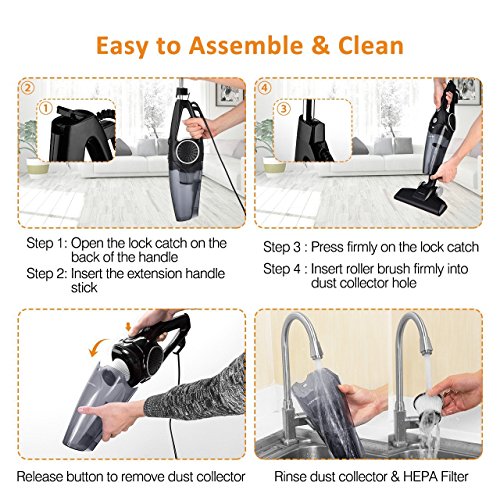 Easy to Assemble & Clean

2

1

4

3

Step 1: Open the lock catch on the back of the handle

Step 2: Insert the extension handle stick

Step 3 : Press firmly on the lock catch

Step 4 : Insert roller brush firmly into dust collector hole

Release button to remove dust collector

Rinse dust collector & HEPA Filter